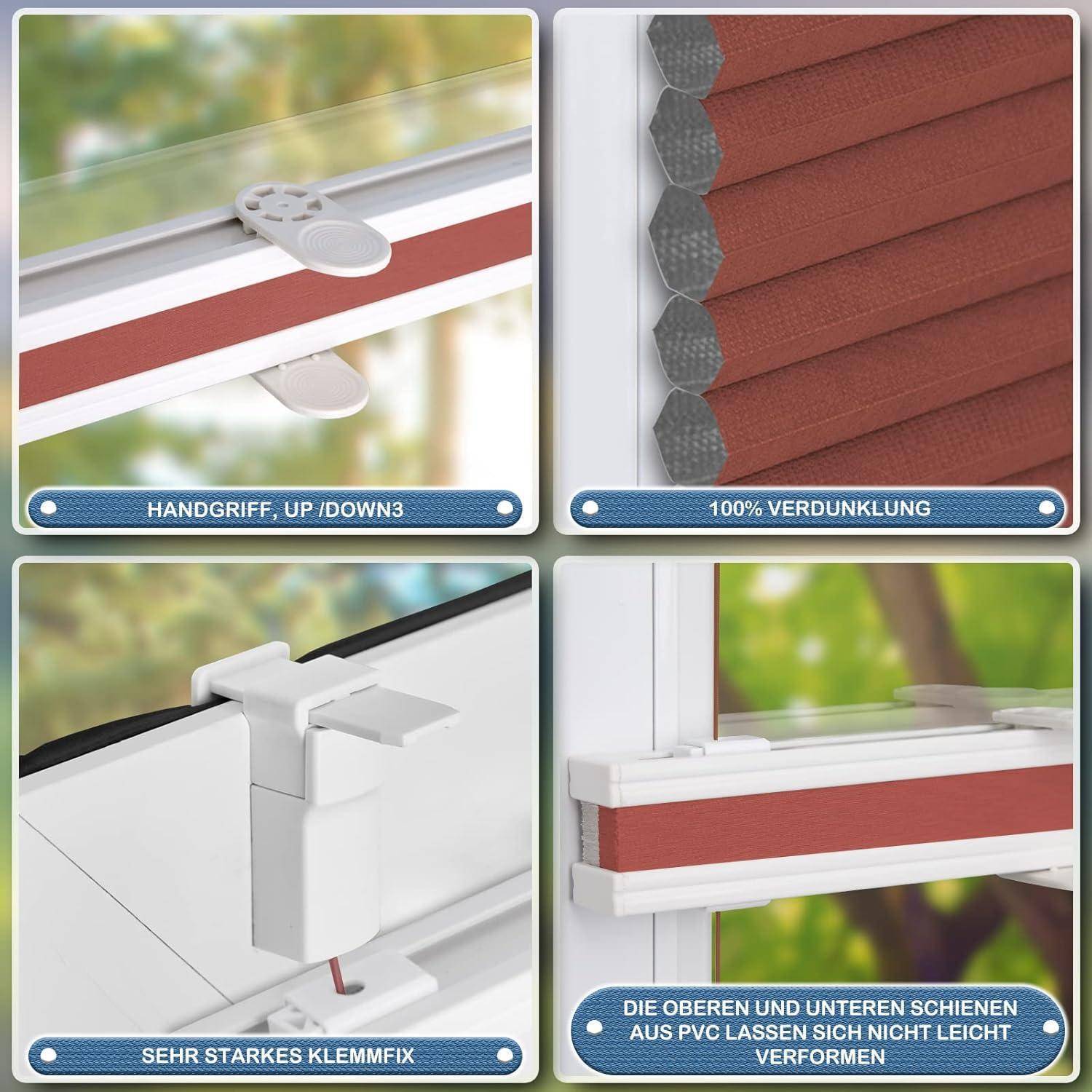 HANDGRIFF, UP /DOWN3

100% VERDUNKLUNG

SEHR STARKES KLEMMFIX

DIE OBEREN UND UNTEREN SCHIENEN AUS PVC LASSEN SICH NICHT LEICHT VERFORMEN