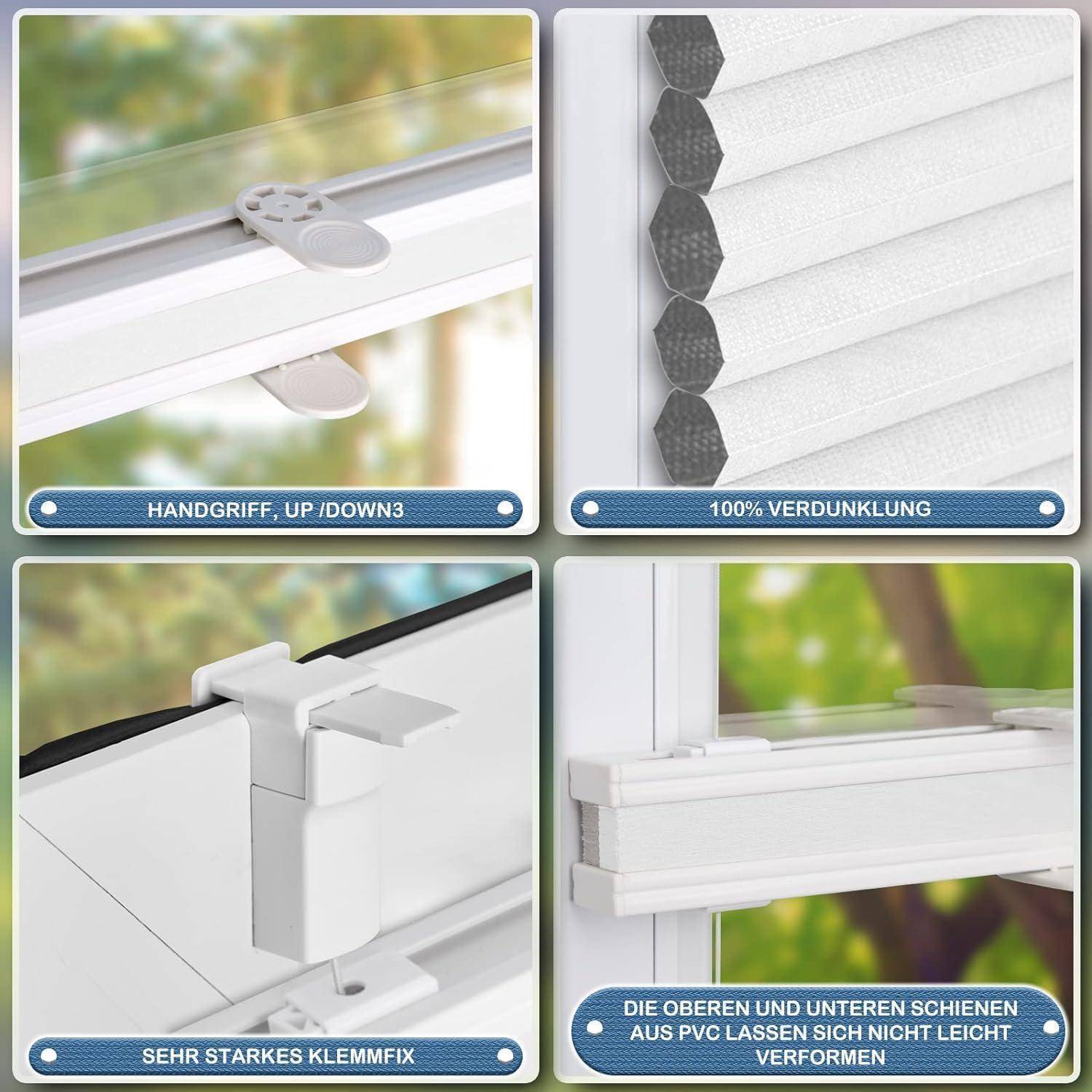 HANDGRIFF, UP /DOWN3

100% VERDUNKLUNG

SEHR STARKES KLEMMFIX

DIE OBEREN UND UNTEREN SCHIENEN AUS PVC LASSEN SICH NICHT LEICHT VERFORMEN