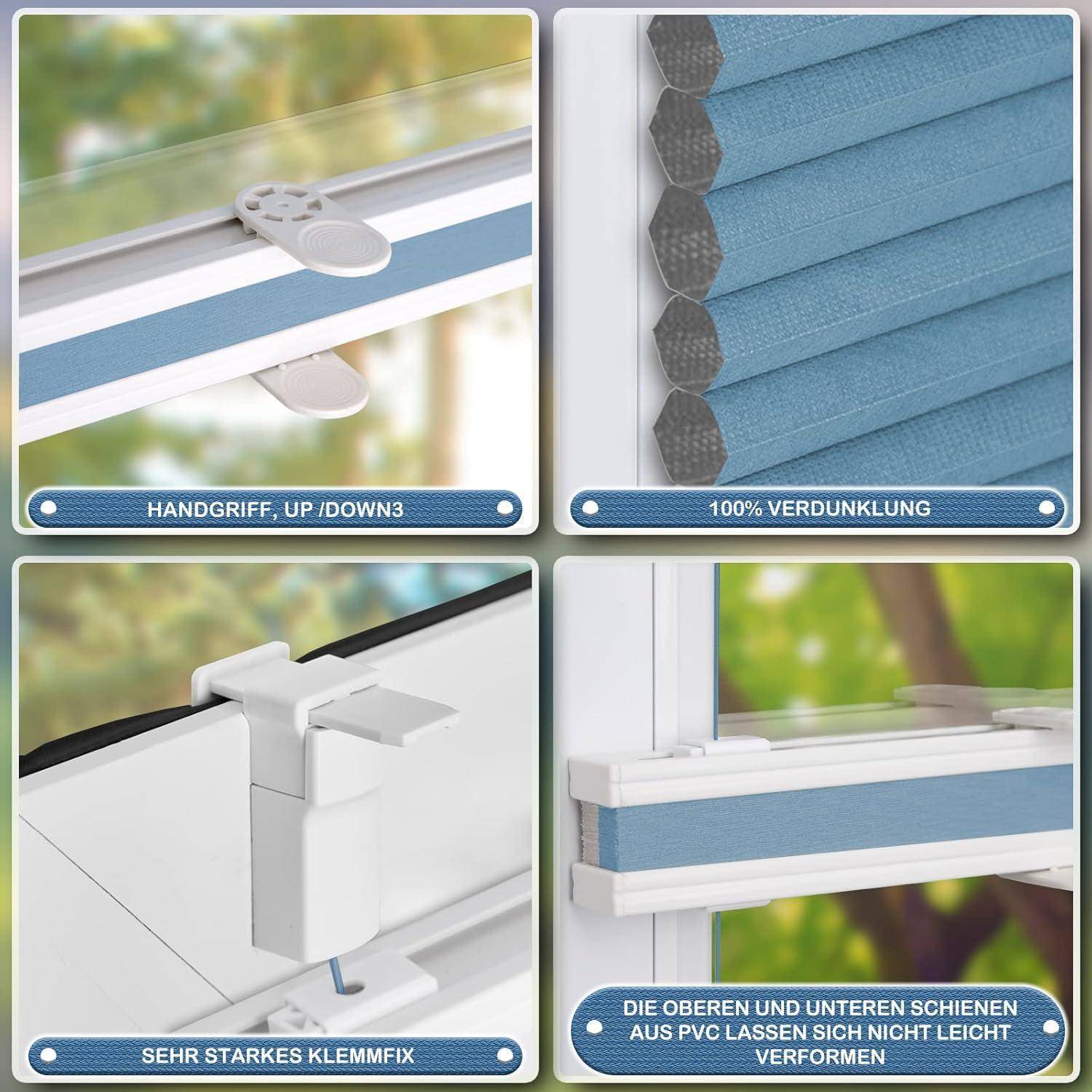 HANDGRIFF, UP /DOWN3

100% VERDUNKLUNG

SEHR STARKES KLEMMFIX

DIE OBEREN UND UNTEREN SCHIENEN AUS PVC LASSEN SICH NICHT LEICHT VERFORMEN