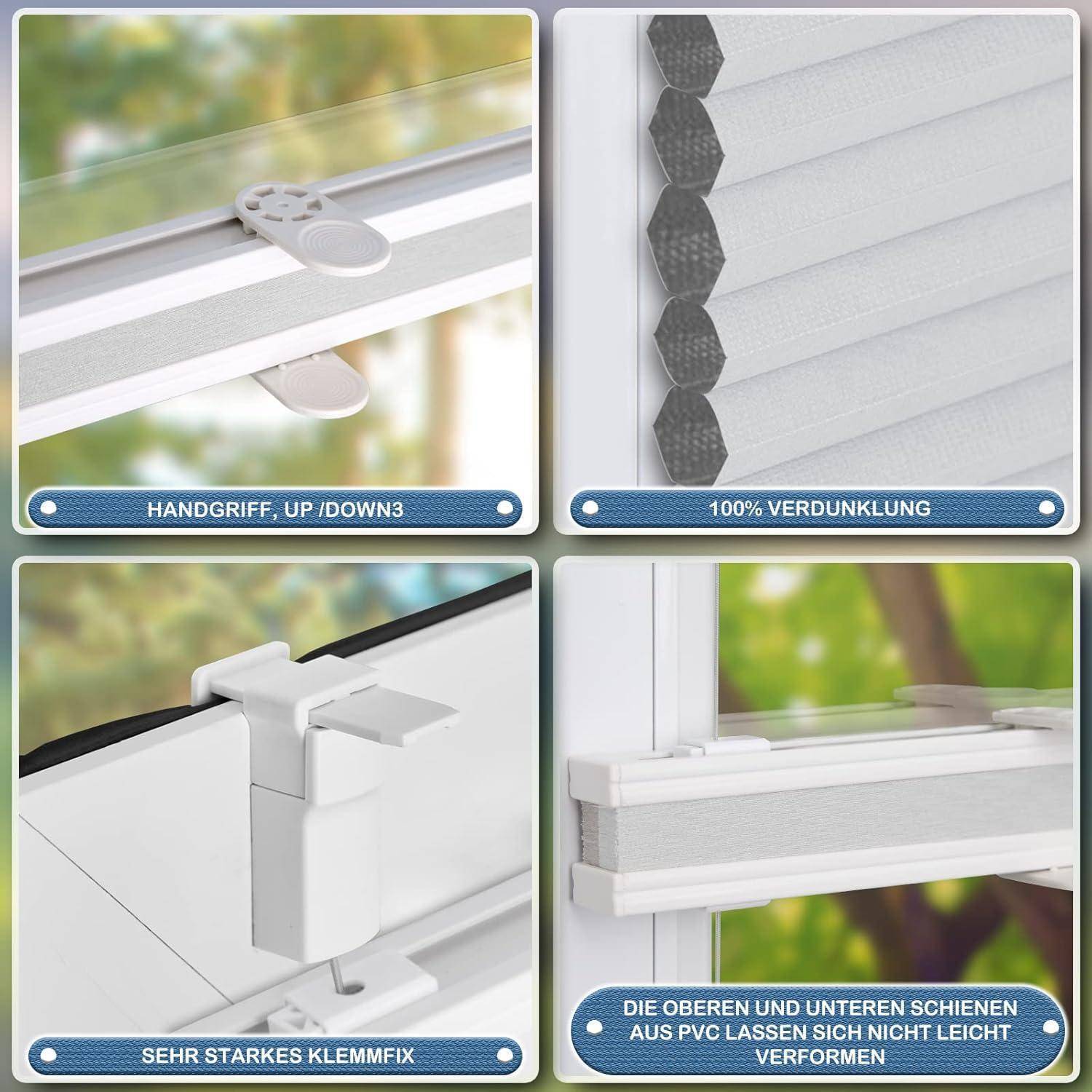 HANDGRIFF, UP /DOWN3

100% VERDUNKLUNG

SEHR STARKES KLEMMFIX

DIE OBEREN UND UNTEREN SCHIENEN AUS PVC LASSEN SICH NICHT LEICHT VERFORMEN