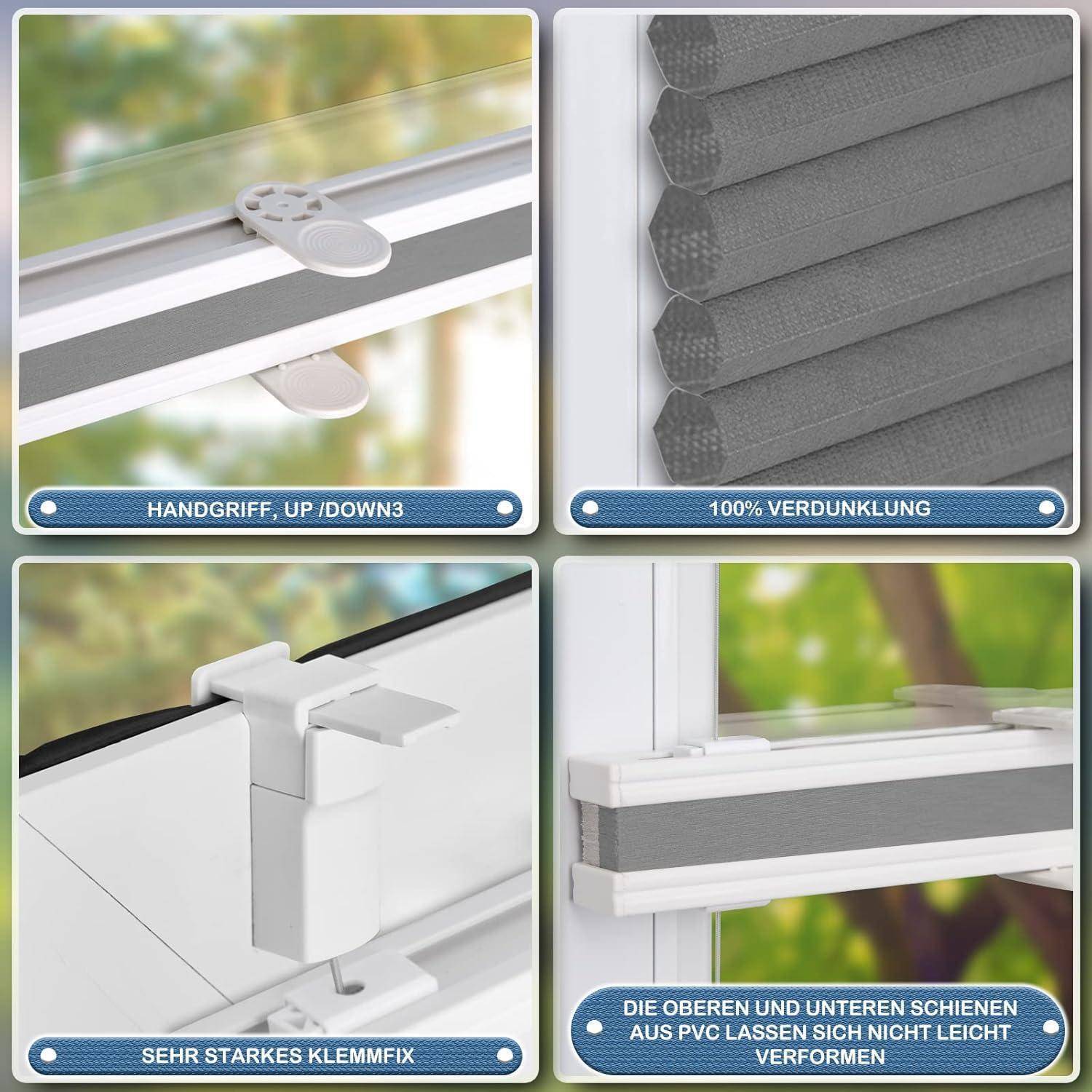 HANDGRIFF, UP /DOWN3

100% VERDUNKLUNG

SEHR STARKES KLEMMFIX

DIE OBEREN UND UNTEREN SCHIENEN AUS PVC LASSEN SICH NICHT LEICHT VERFORMEN