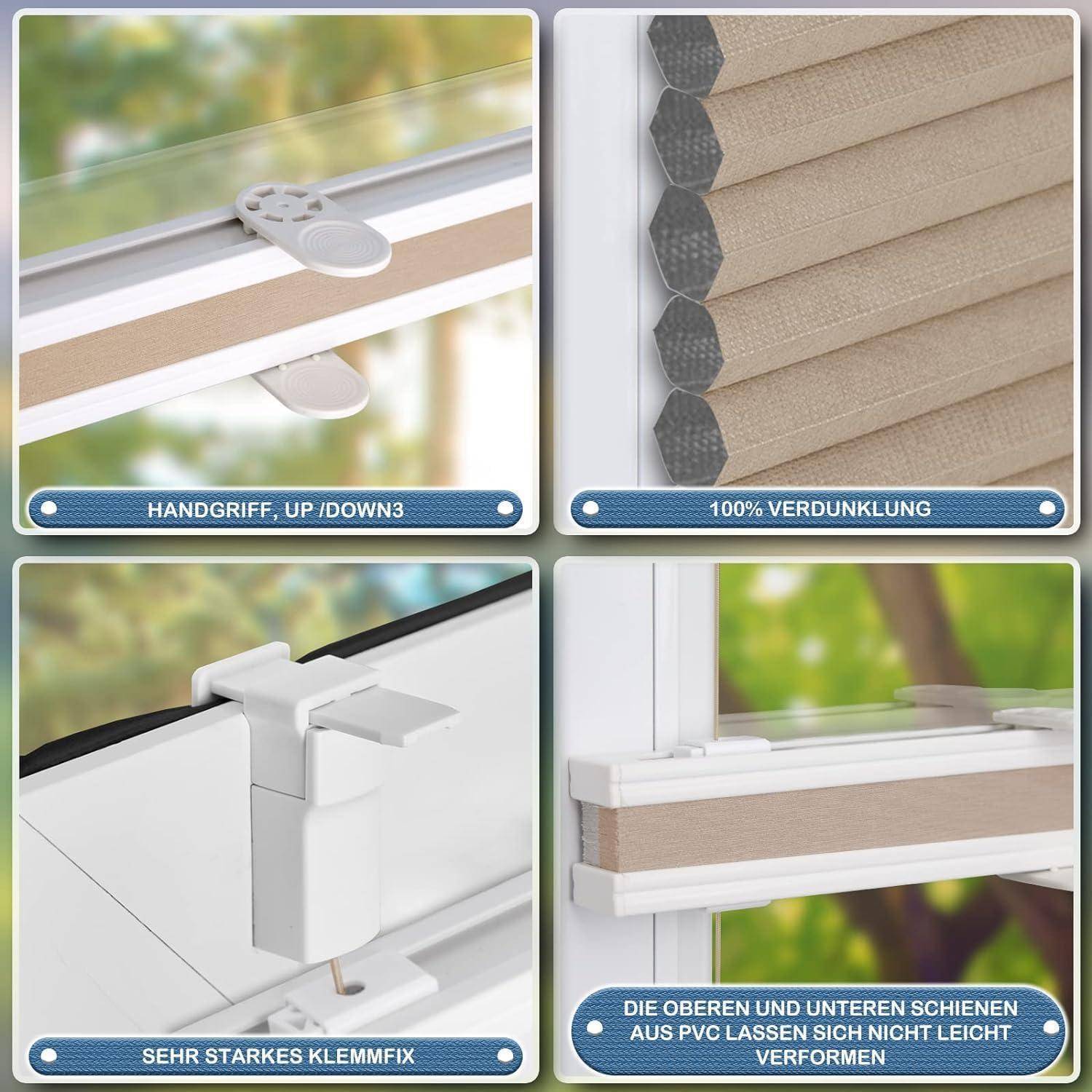 HANDGRIFF, UP /DOWN3

100% VERDUNKLUNG

SEHR STARKES KLEMMFIX

DIE OBEREN UND UNTEREN SCHIENEN AUS PVC LASSEN SICH NICHT LEICHT VERFORMEN