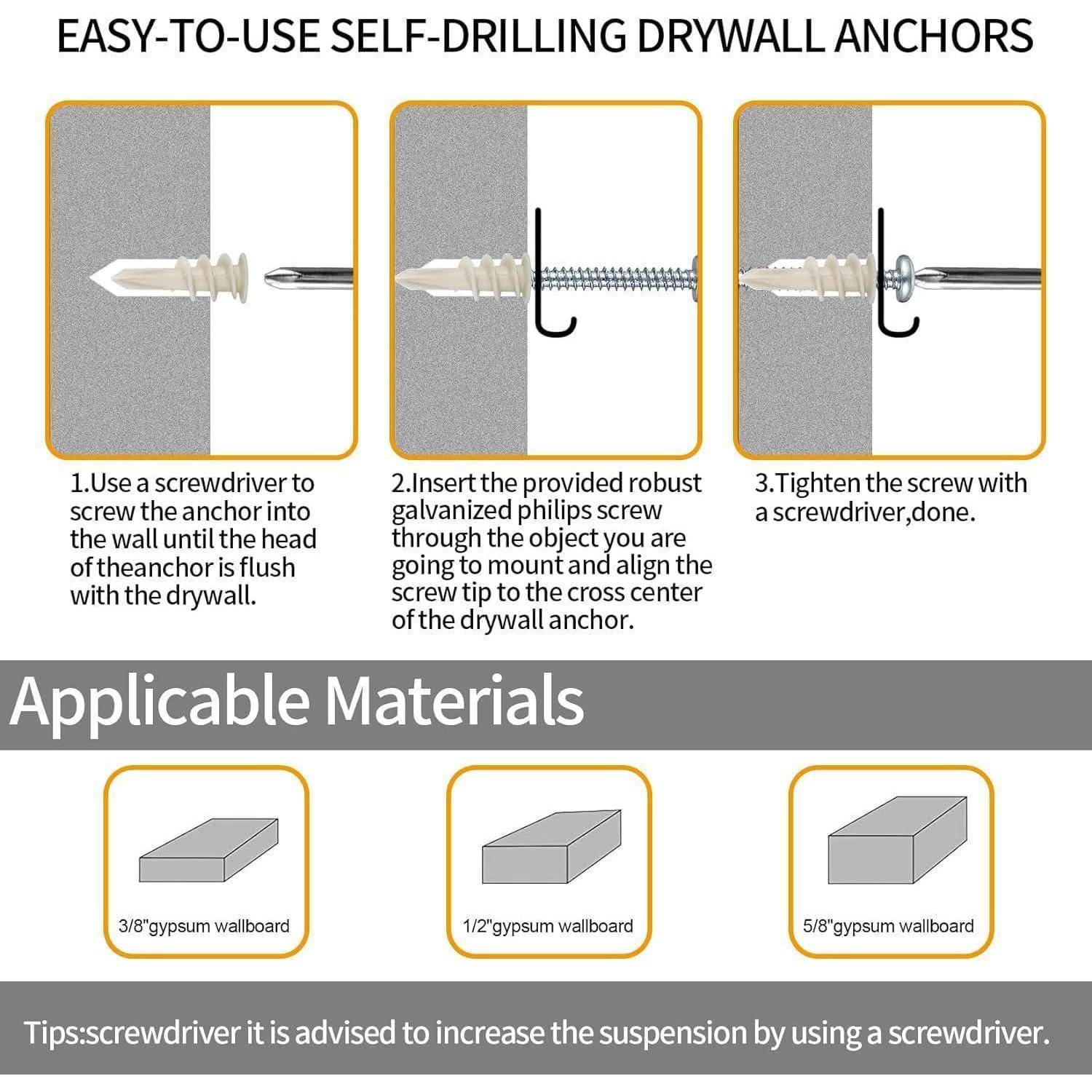 EASY-TO-USE SELF-DRILLING DRYWALL ANCHORS

1.Use a screwdriver to screw the anchor into the wall until the head of theanchor is flush with the drywall.

2.Insert the provided robust galvanized philips screw through the object you are going to mount and align the screw tip to the cross center of the drywall anchor.

3.Tighten the screw with a screwdriver,done.

Applicable Materials

3/8"gypsum wallboard

1/2"gypsum wallboard

5/8"gypsum wallboard

Tips:screwdriver it is advised to increase the suspension by using a screwdriver.