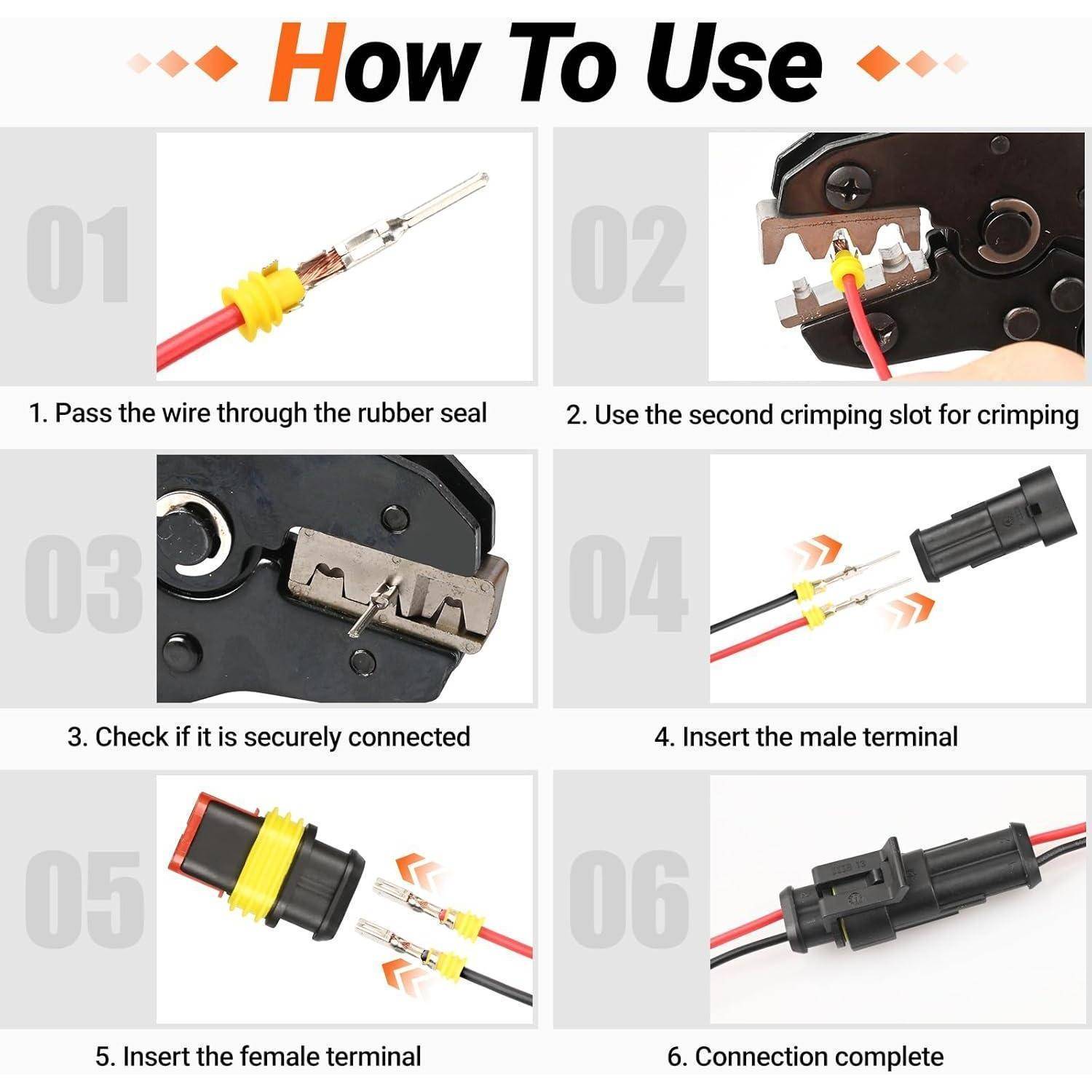 How To Use

01

1. Pass the wire through the rubber seal

02

2. Use the second crimping slot for crimping

03

3. Check if it is securely connected

04

4. Insert the male terminal

05

5. Insert the female terminal

06

6. Connection complete