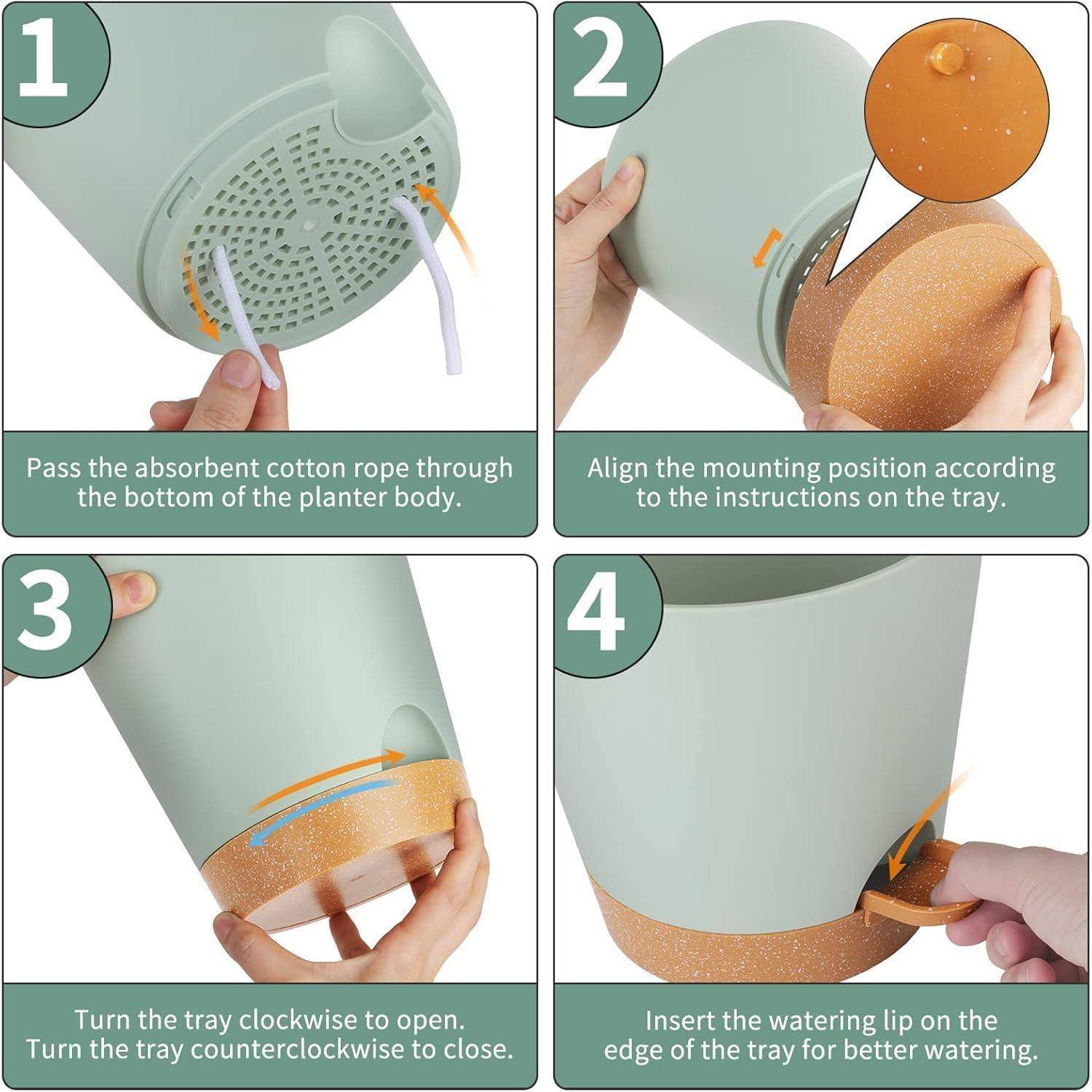 1

Pass the absorbent cotton rope through the bottom of the planter body.

2

Align the mounting position according to the instructions on the tray.

3

Turn the tray clockwise to open.
Turn the tray counterclockwise to close.

4

Insert the watering lip on the edge of the tray for better watering.