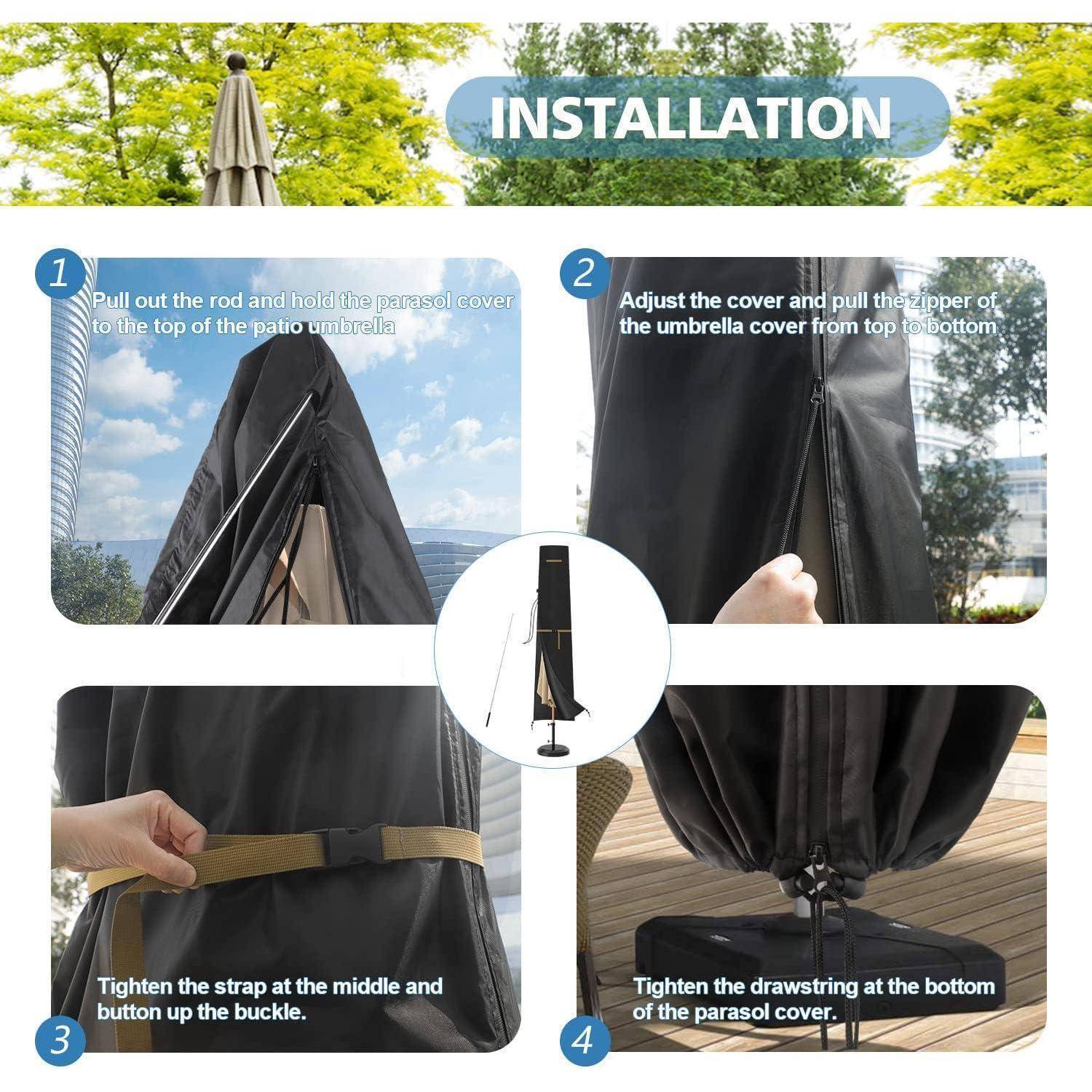 INSTALLATION

1
Pull out the rod and hold the parasol cover to the top of the patio umbrella

2
Adjust the cover and pull the zipper of the umbrella cover from top to bottom

Tighten the strap at the middle and button up the buckle.
3

Tighten the drawstring at the bottom of the parasol cover.
4