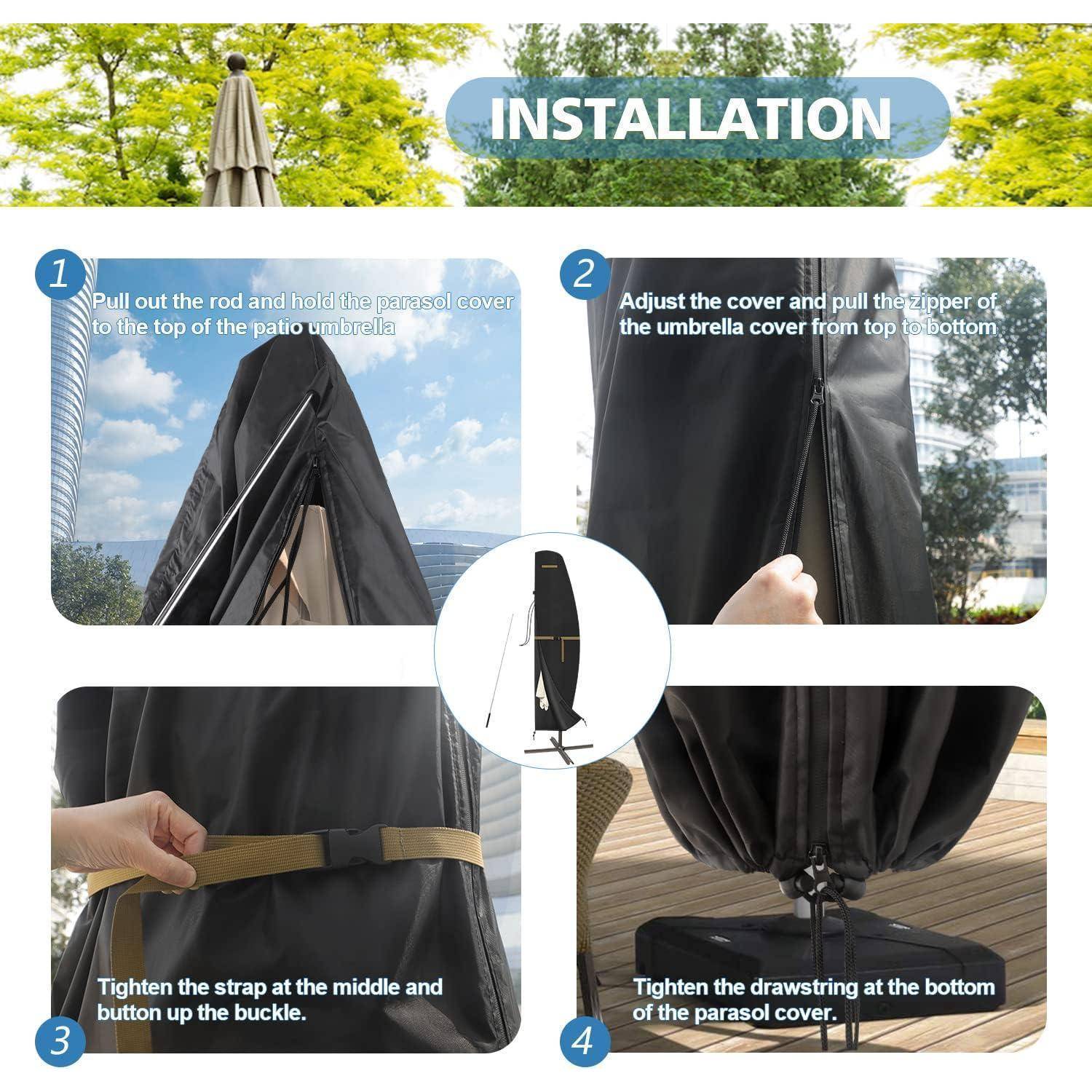 INSTALLATION

1
Pull out the rod and hold the parasol cover to the top of the patio umbrella

2
Adjust the cover and pull the zipper of the umbrella cover from top to bottom

Tighten the strap at the middle and button up the buckle.
3

Tighten the drawstring at the bottom of the parasol cover.
4