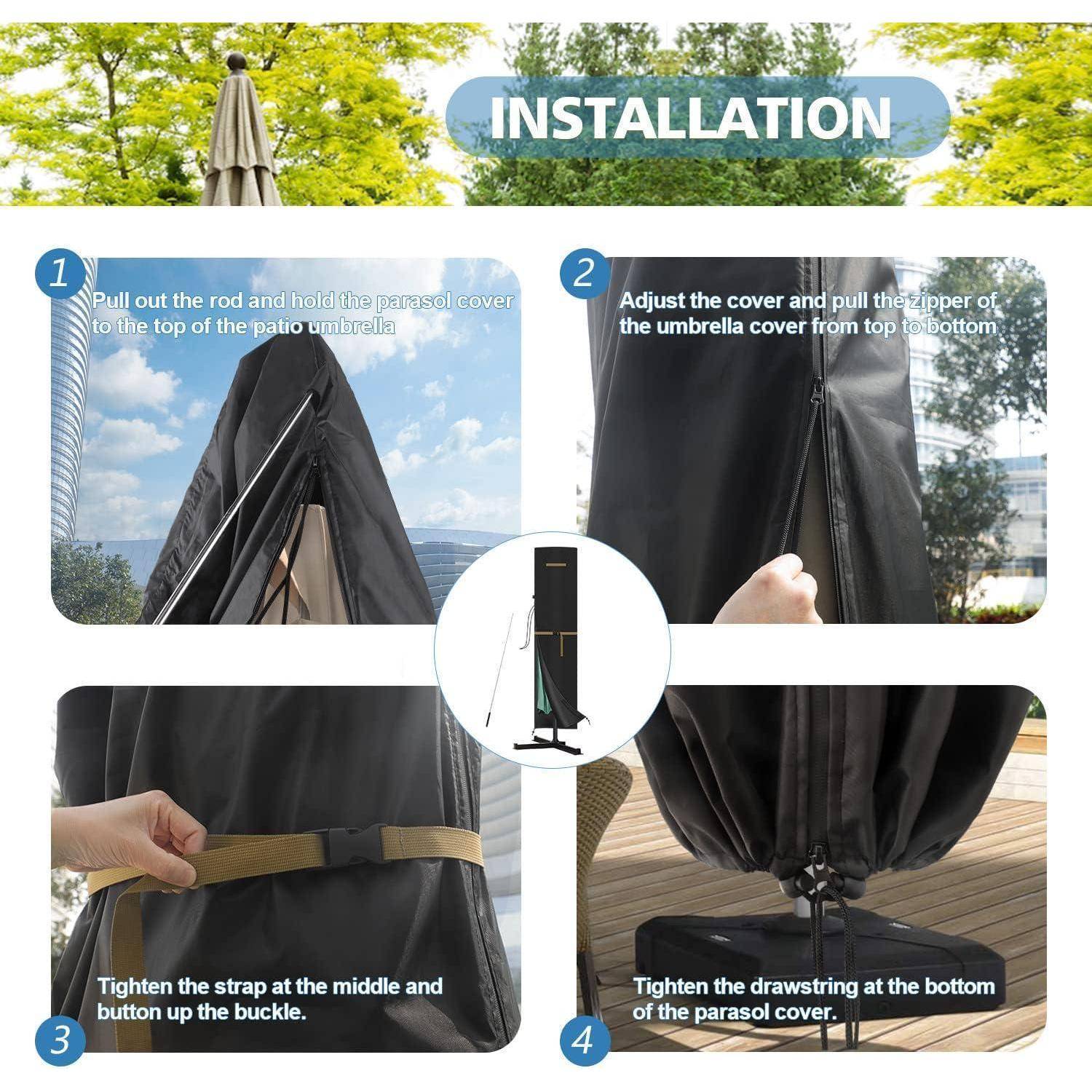 INSTALLATION

1

Pull out the rod and hold the parasol cover to the top of the patio umbrella

2

Adjust the cover and pull the zipper of the umbrella cover from top to bottom

Tighten the strap at the middle and button up the buckle.

3

Tighten the drawstring at the bottom of the parasol cover.

4