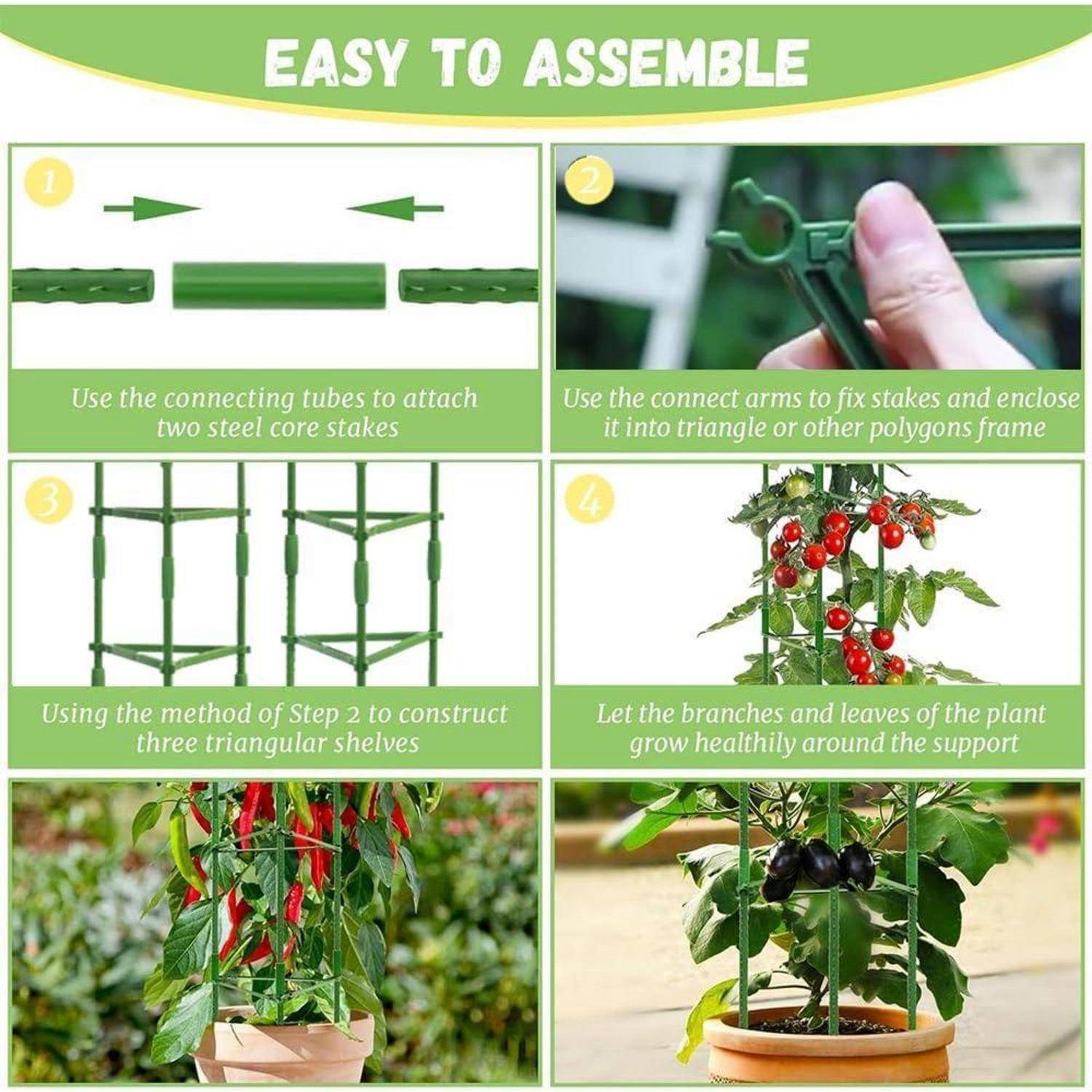 EASY TO ASSEMBLE

1

Use the connecting tubes to attach two steel core stakes

2

Use the connect arms to fix stakes and enclose it into triangle or other polygons frame

3

Using the method of Step 2 to construct three triangular shelves

4

Let the branches and leaves of the plant grow healthily around the support