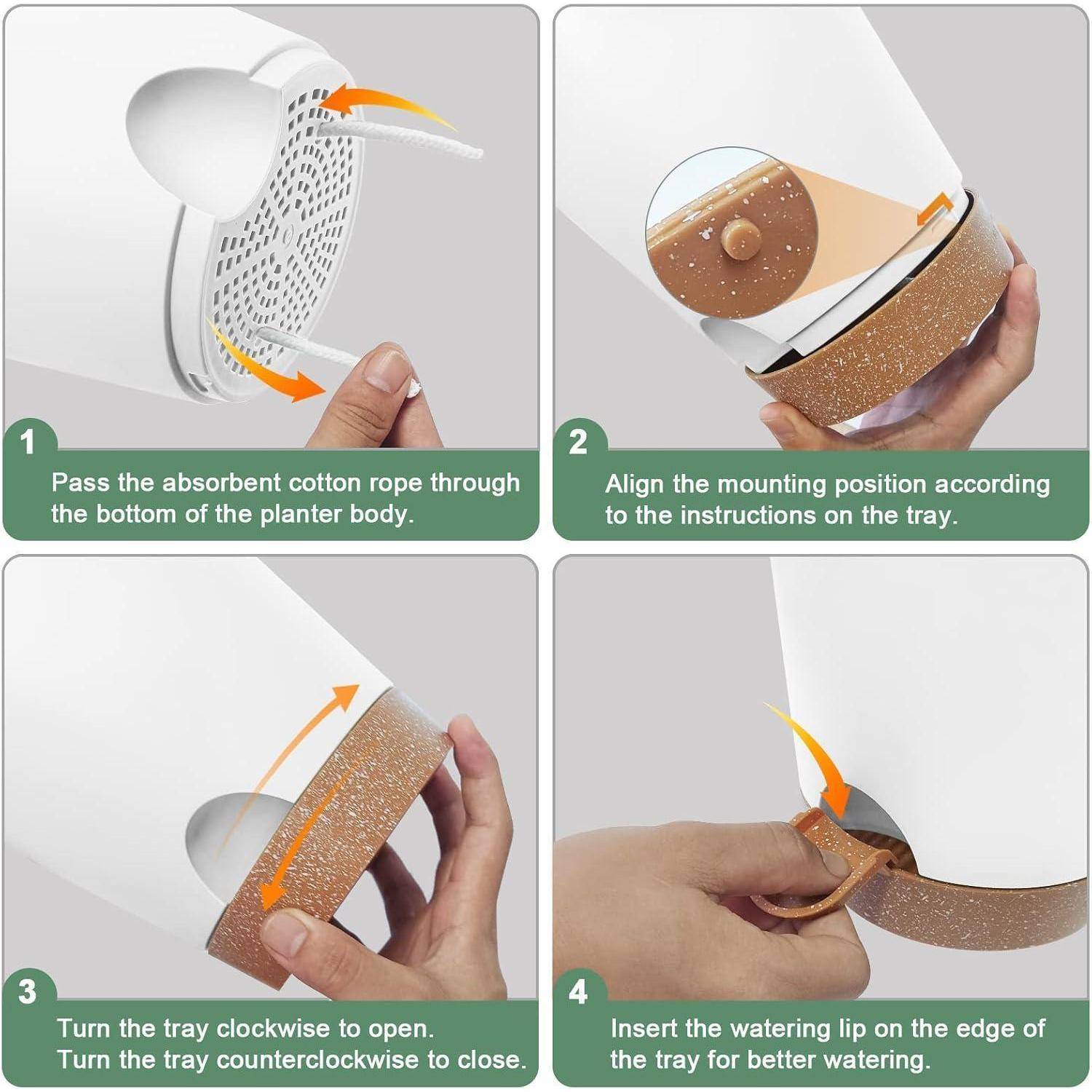 1

Pass the absorbent cotton rope through the bottom of the planter body.

2

Align the mounting position according to the instructions on the tray.

3

Turn the tray clockwise to open.
Turn the tray counterclockwise to close.

4

Insert the watering lip on the edge of the tray for better watering.