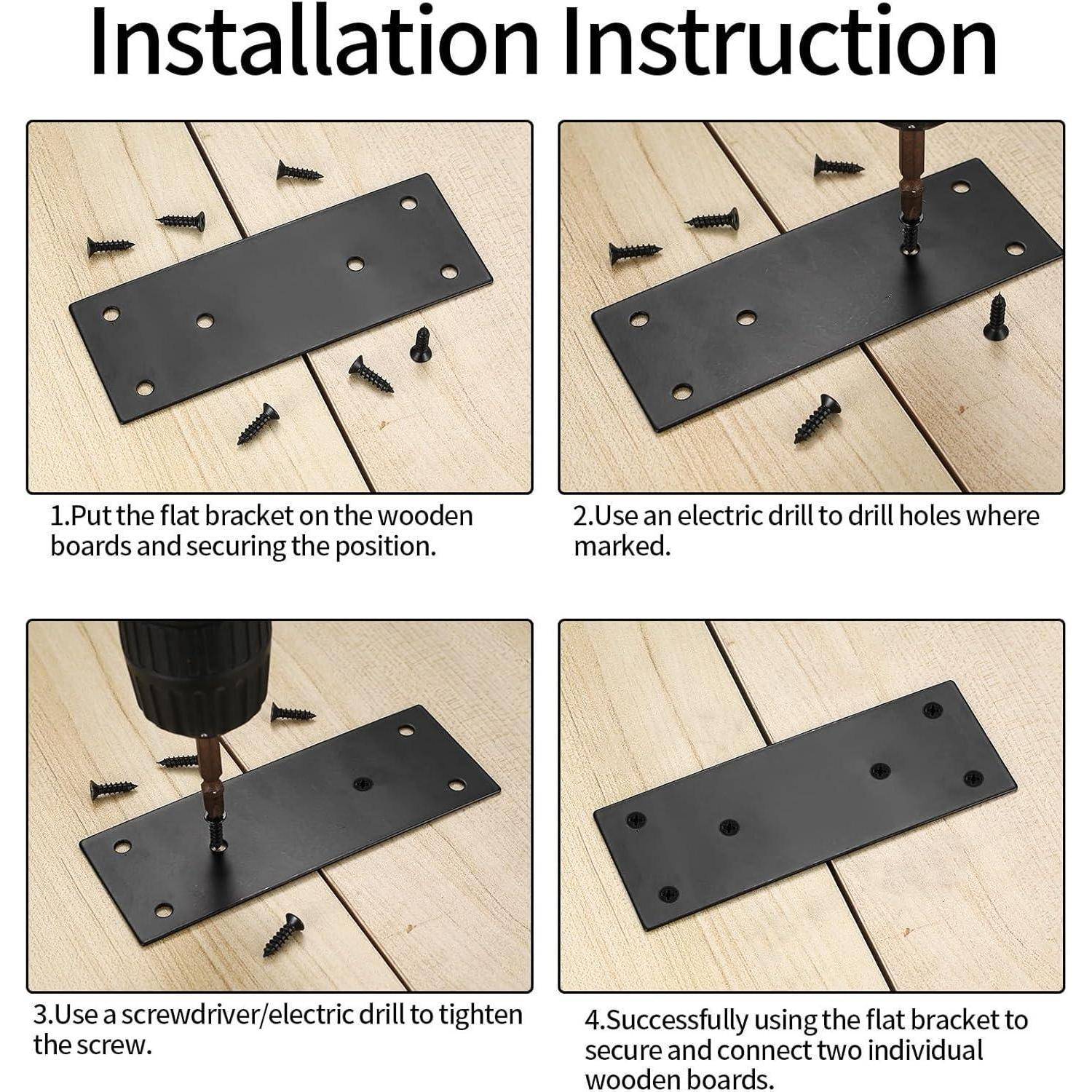 Installation Instruction

1.Put the flat bracket on the wooden boards and securing the position.

2.Use an electric drill to drill holes where marked.

3.Use a screwdriver/electric drill to tighten the screw.

4.Successfully using the flat bracket to secure and connect two individual wooden boards.