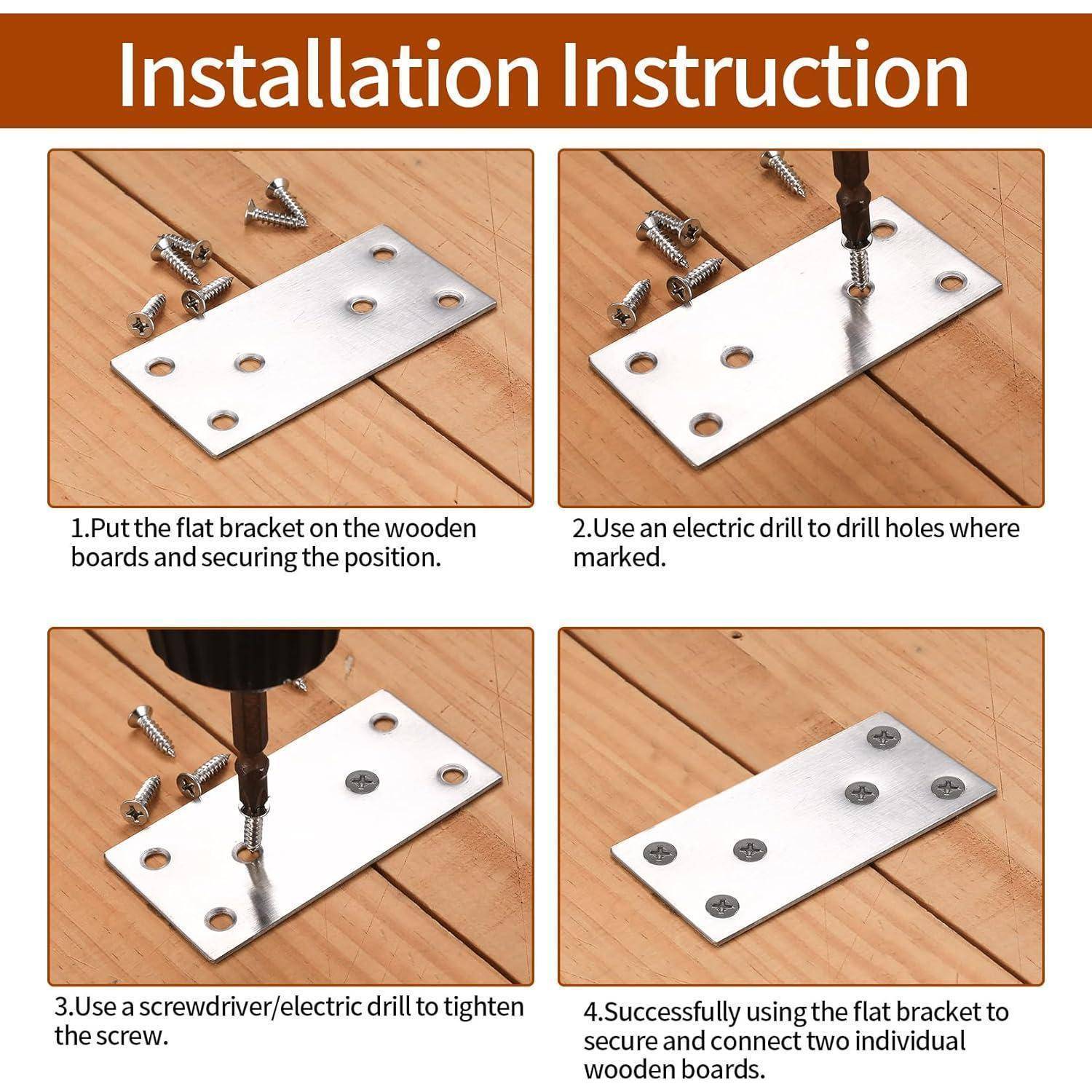 Installation Instruction

1.Put the flat bracket on the wooden boards and securing the position.

2.Use an electric drill to drill holes where marked.

3.Use a screwdriver/electric drill to tighten the screw.

4.Successfully using the flat bracket to secure and connect two individual wooden boards.