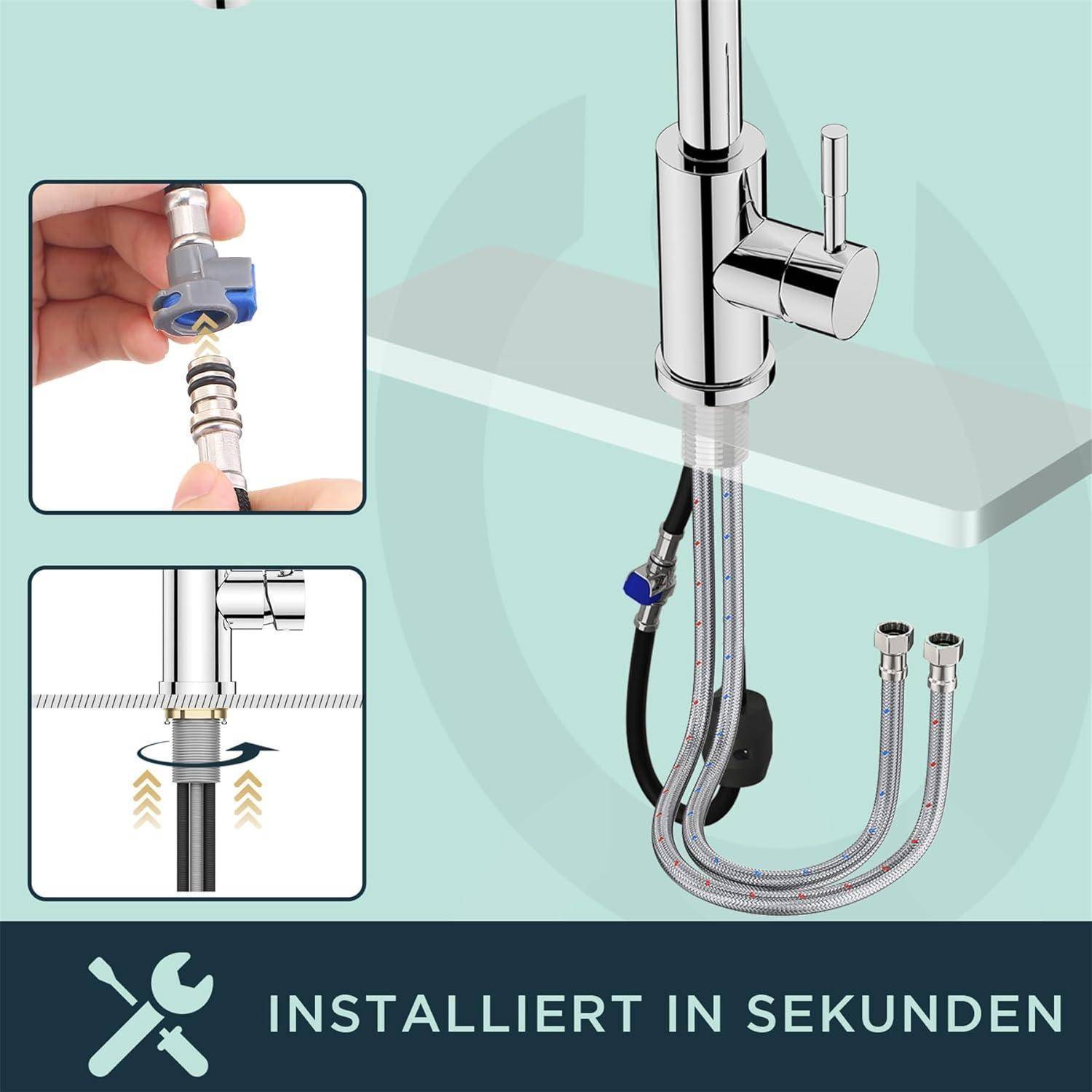 INSTALLIERT IN SEKUNDEN