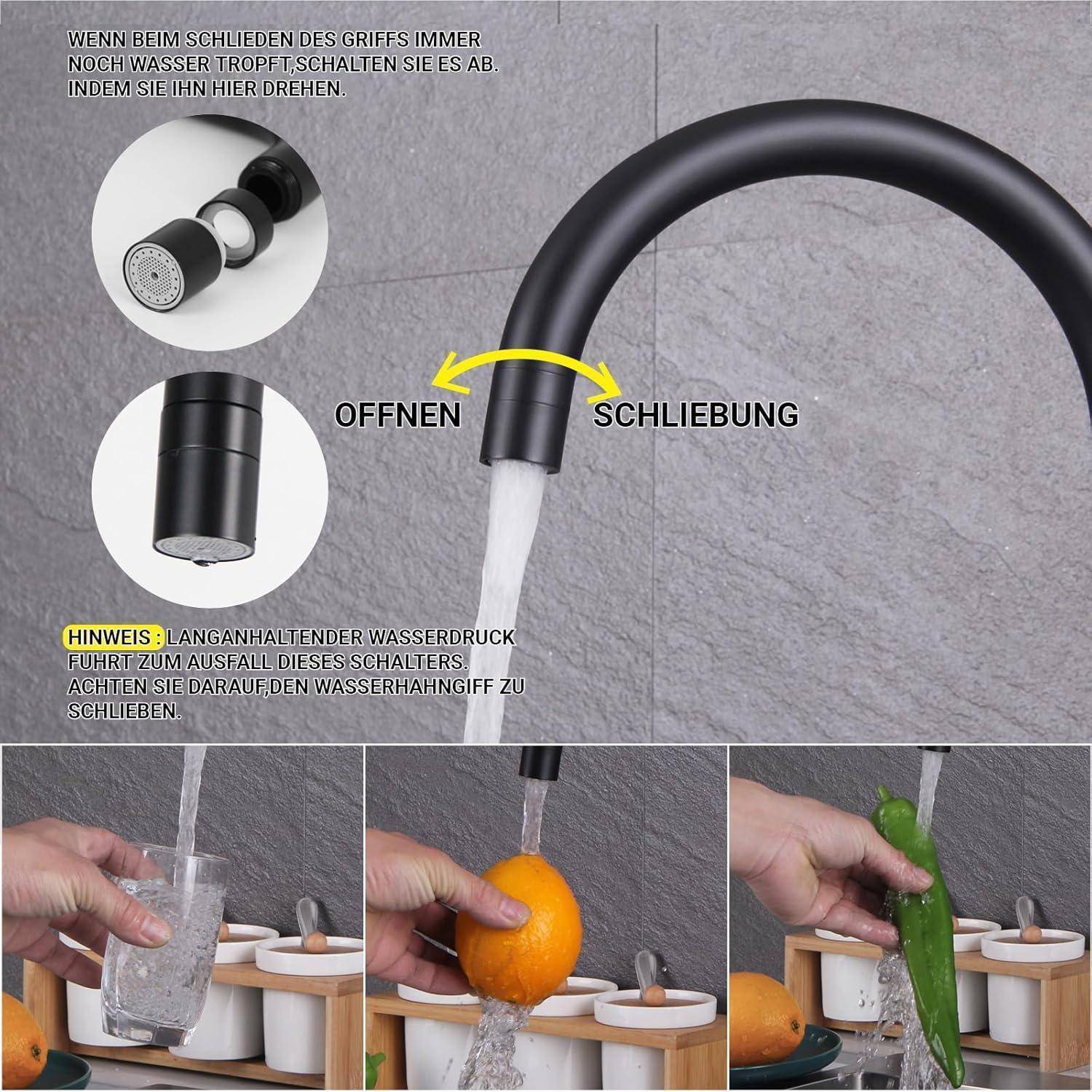 WENN BEIM SCHLIEDEN DES GRIFFS IMMER NOCH WASSER TROPFT,SCHALTEN SIE ES AB. INDEM SIE IHN HIER DREHEN.

OFFNEN

SCHLIEBUNG

HINWEIS : LANGANHALTENDER WASSERDRUCK FUHRT ZUM AUSFALL DIESES SCHALTERS. ACHTEN SIE DARAUF,DEN WASSERHAHNGIFF ZU SCHLIEBEN.