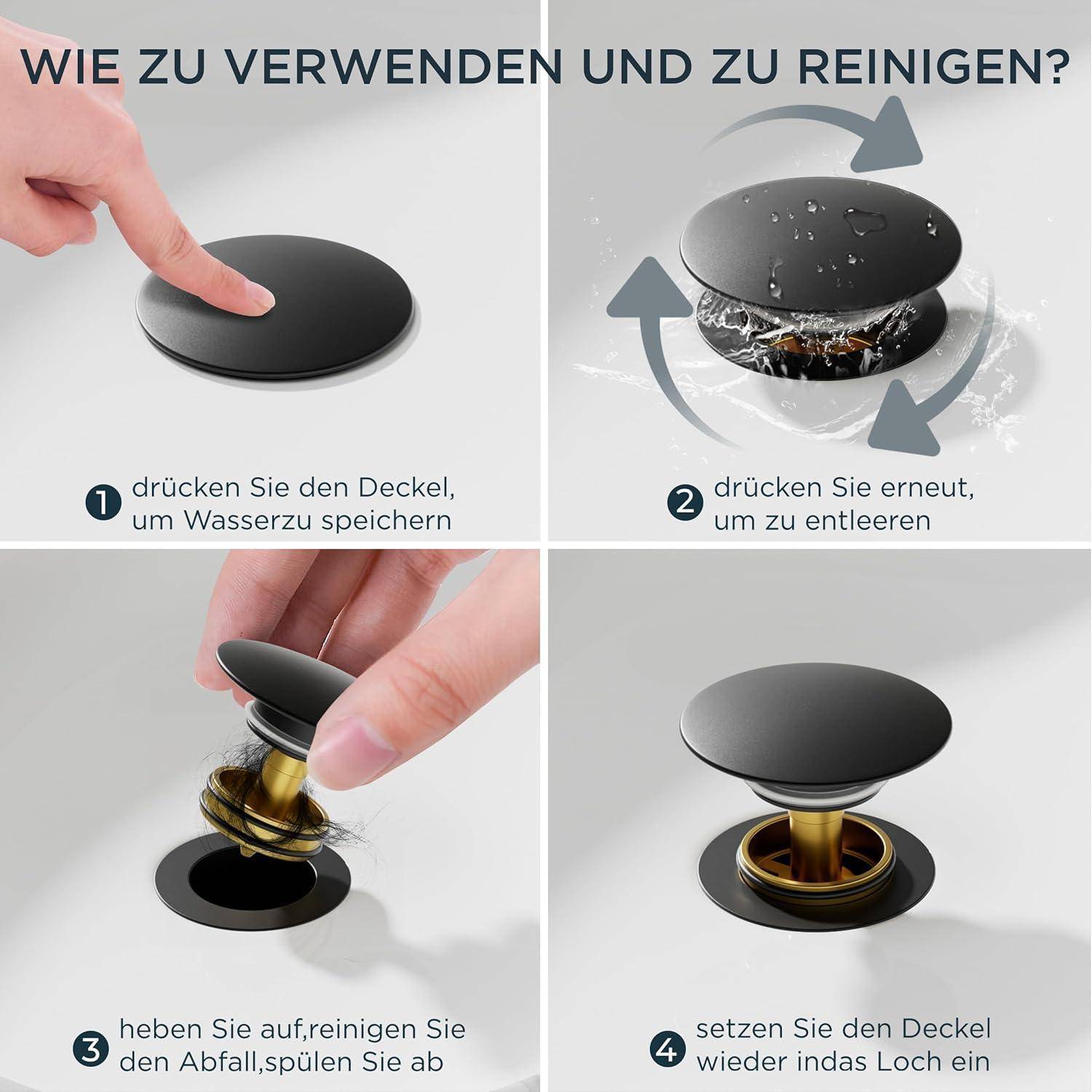 WIE ZU VERWENDEN UND ZU REINIGEN?

1 drücken Sie den Deckel, um Wasserzu speichern

2 drücken Sie erneut, um zu entleeren

3 heben Sie auf,reinigen Sie den Abfall,spülen Sie ab

4 setzen Sie den Deckel wieder indas Loch ein