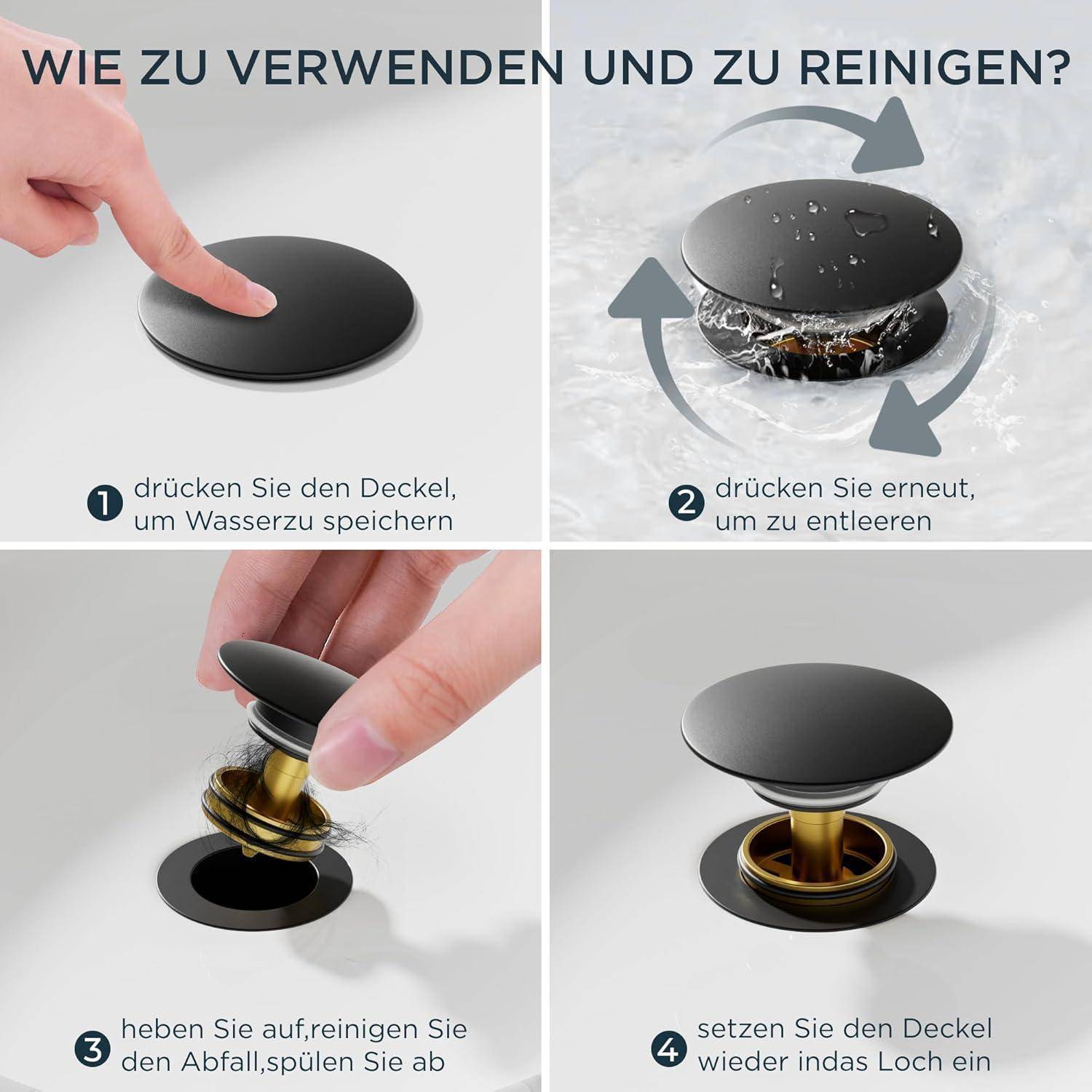 WIE ZU VERWENDEN UND ZU REINIGEN?

1 drücken Sie den Deckel, um Wasserzu speichern

2 drücken Sie erneut, um zu entleeren

3 heben Sie auf,reinigen Sie den Abfall,spülen Sie ab

4 setzen Sie den Deckel wieder indas Loch ein