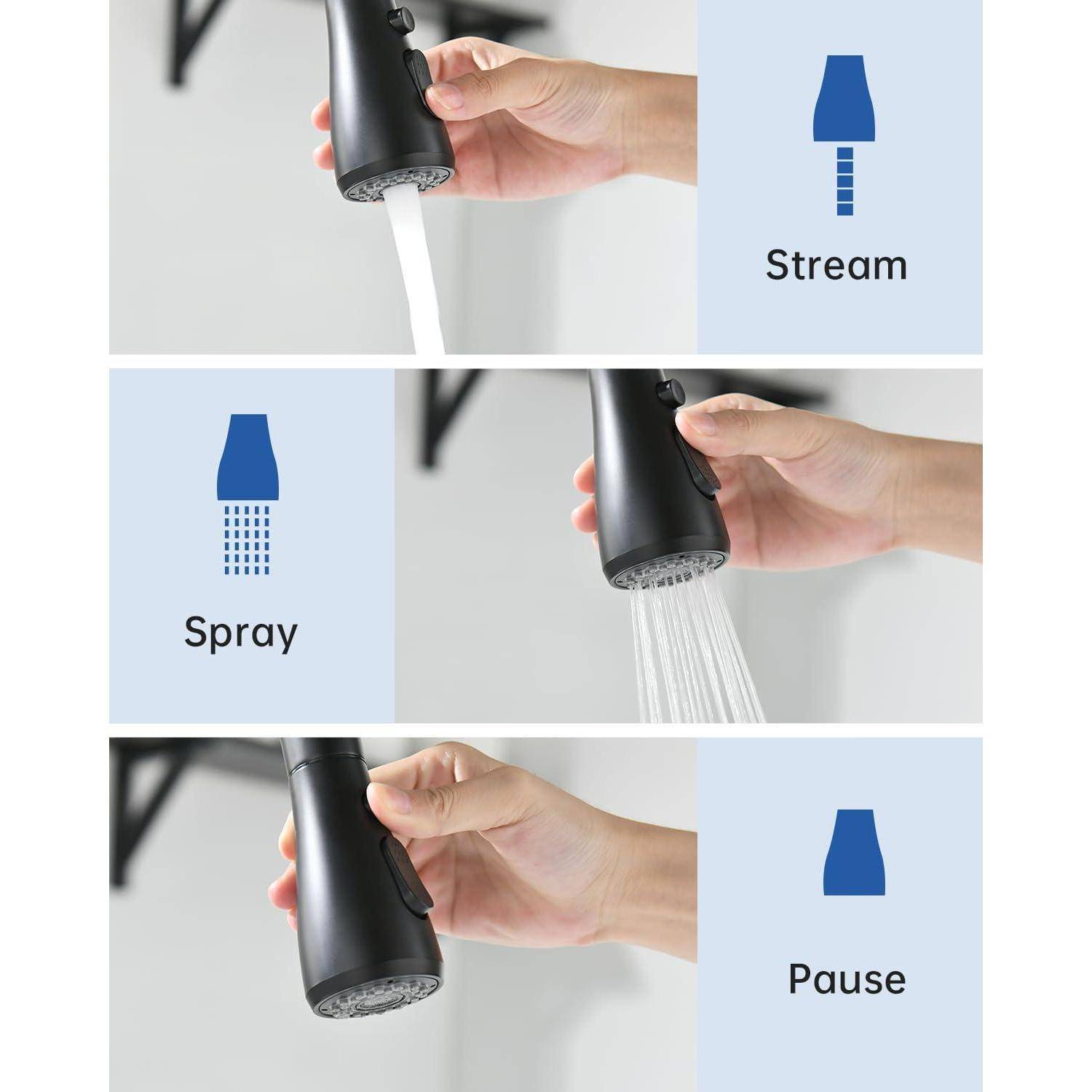 Stream

Spray

Pause