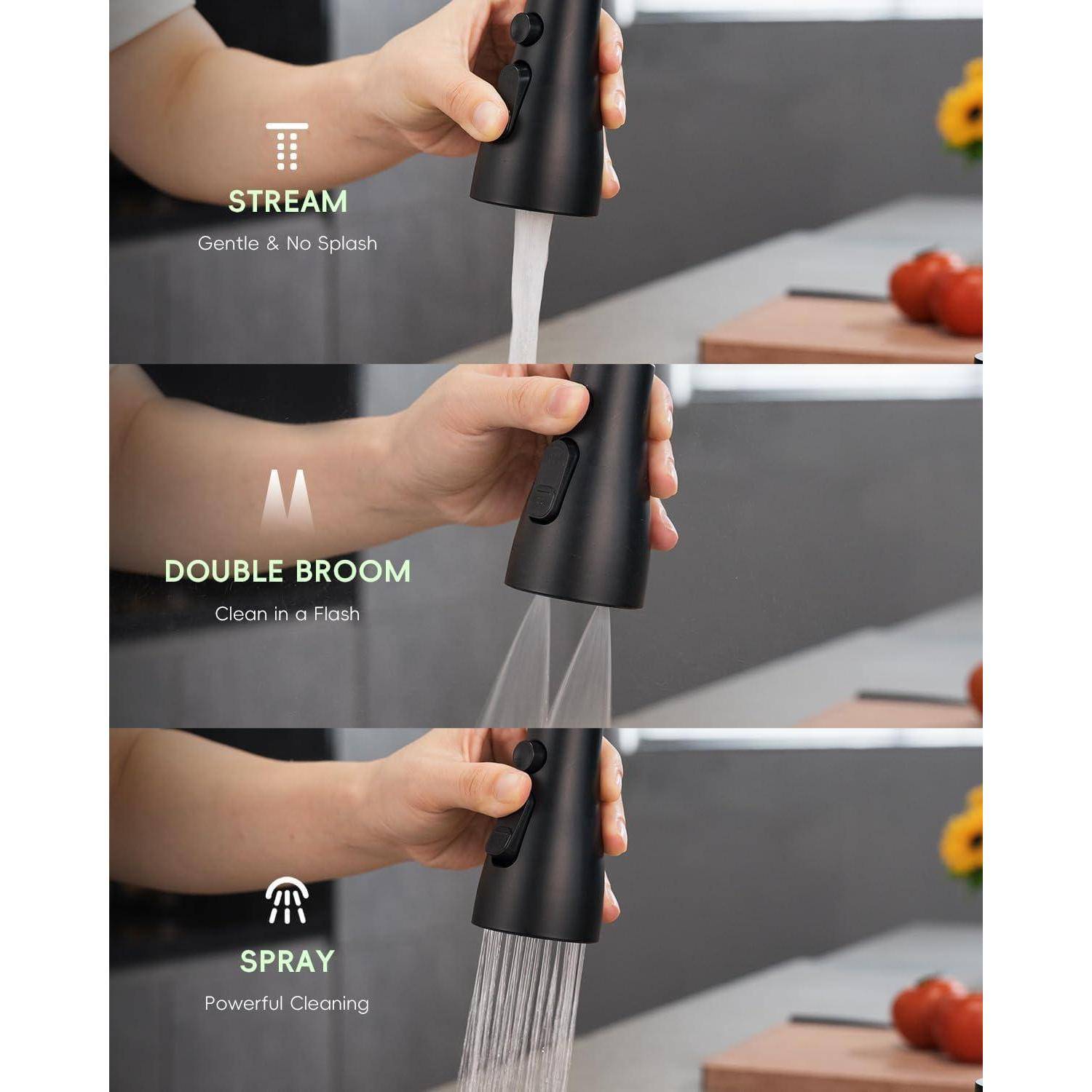 STREAM
Gentle & No Splash

DOUBLE BROOM
Clean in a Flash

SPRAY
Powerful Cleaning