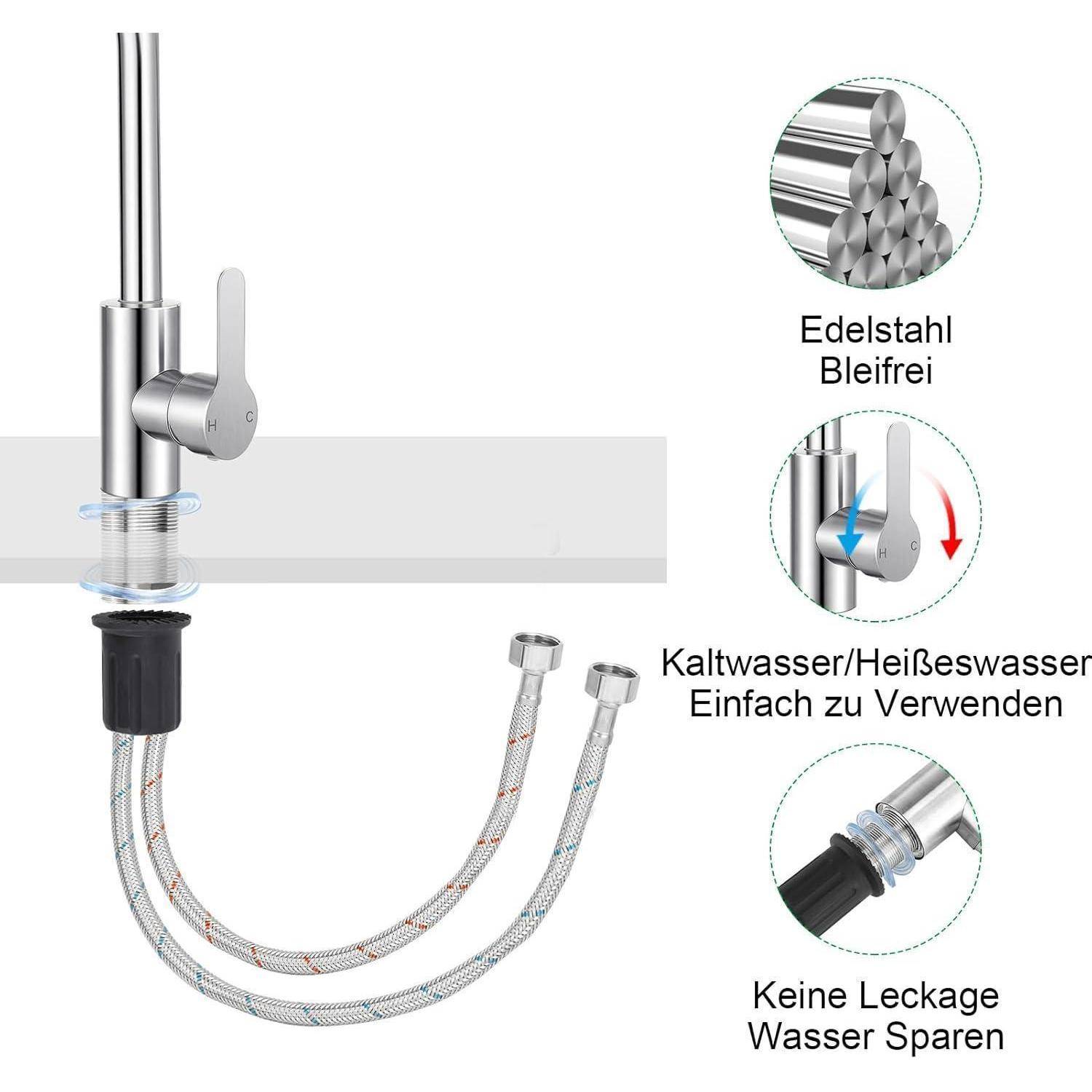 H C

Edelstahl
Bleifrei

H C

Kaltwasser/Heißeswasser
Einfach zu Verwenden

Keine Leckage
Wasser Sparen