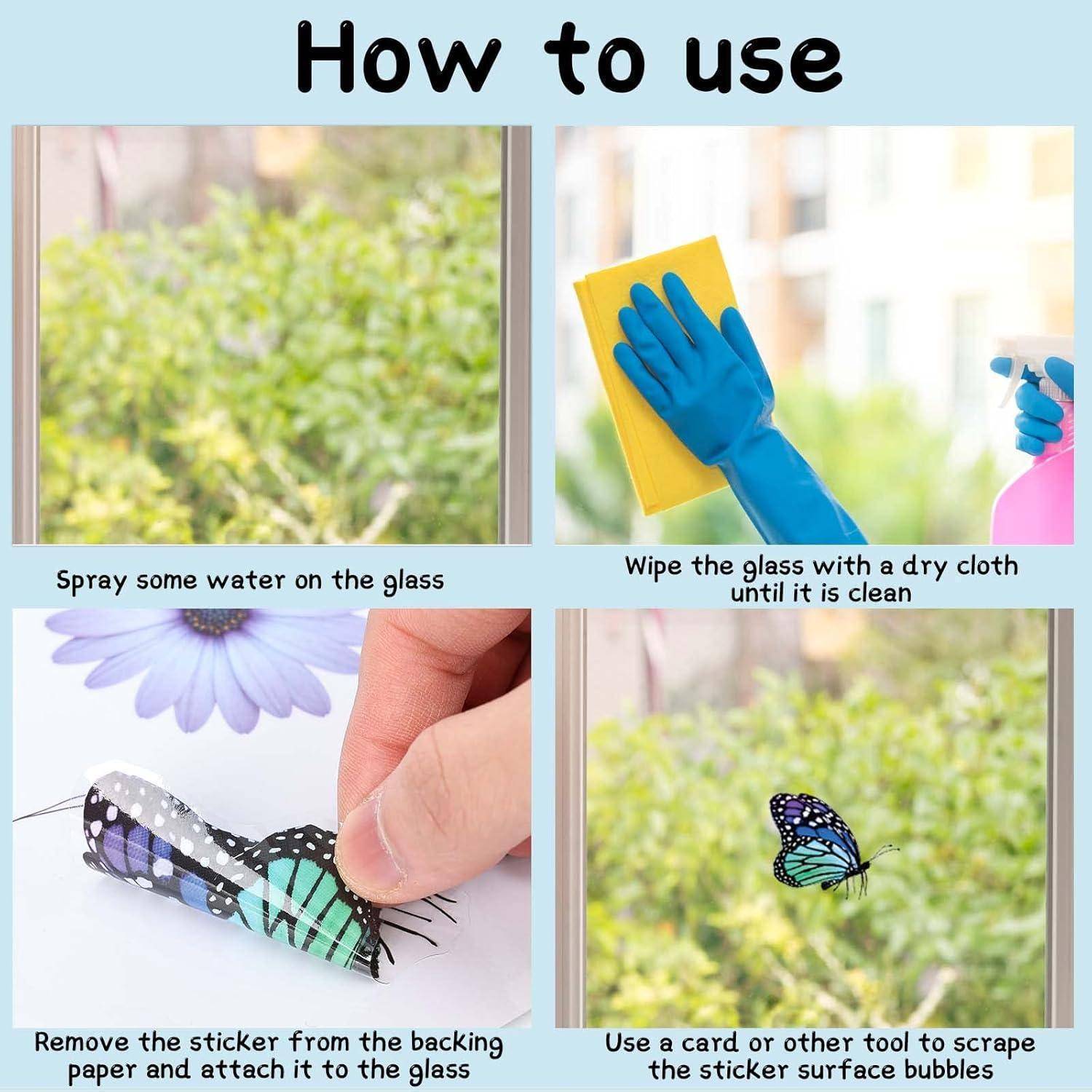 How to use

Spray some water on the glass

Wipe the glass with a dry cloth until it is clean

Remove the sticker from the backing paper and attach it to the glass

Use a card or other tool to scrape the sticker surface bubbles