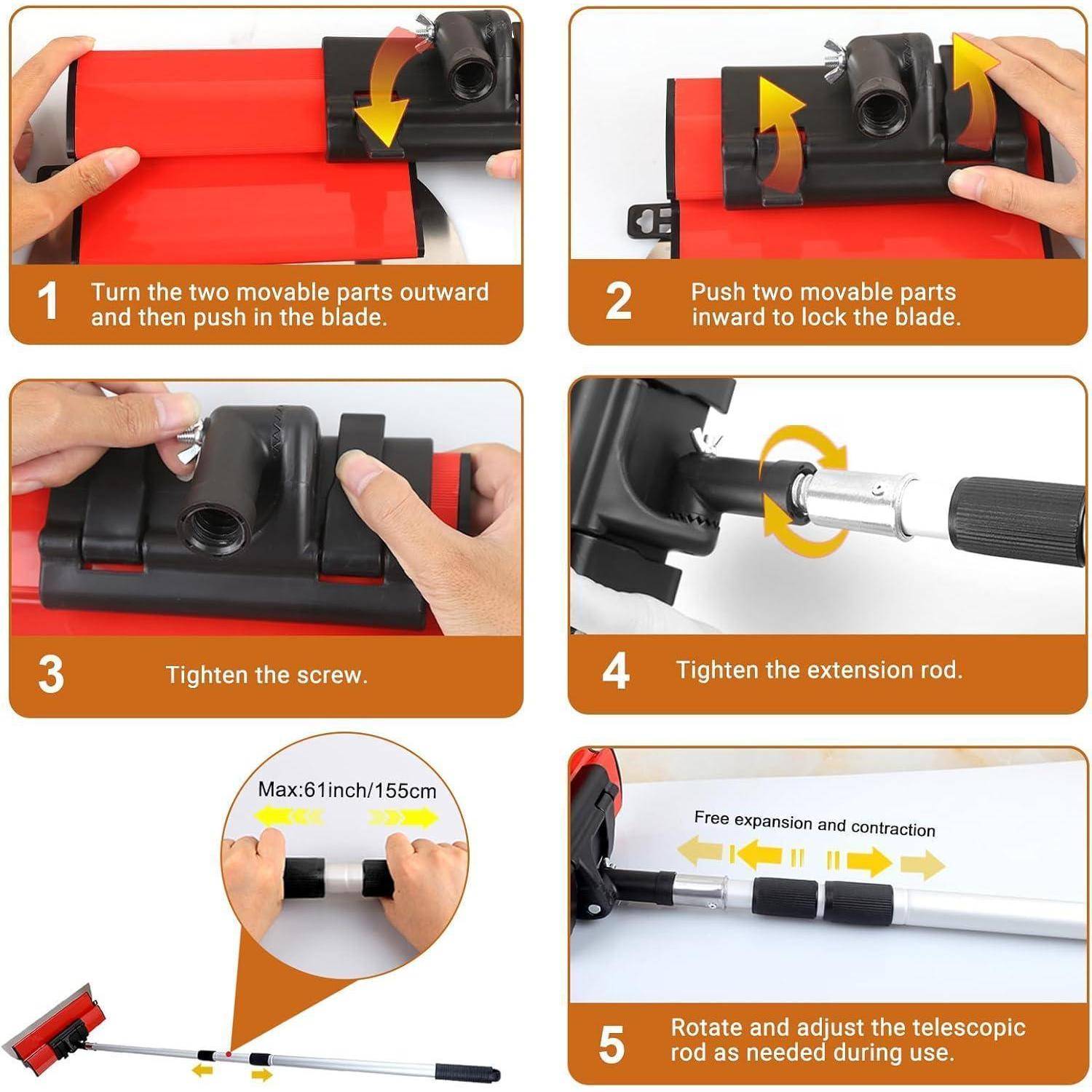 1 Turn the two movable parts outward and then push in the blade.

2 Push two movable parts inward to lock the blade.

3 Tighten the screw.

4 Tighten the extension rod.

Max:61inch/155cm

Free expansion and contraction

5 Rotate and adjust the telescopic rod as needed during use.