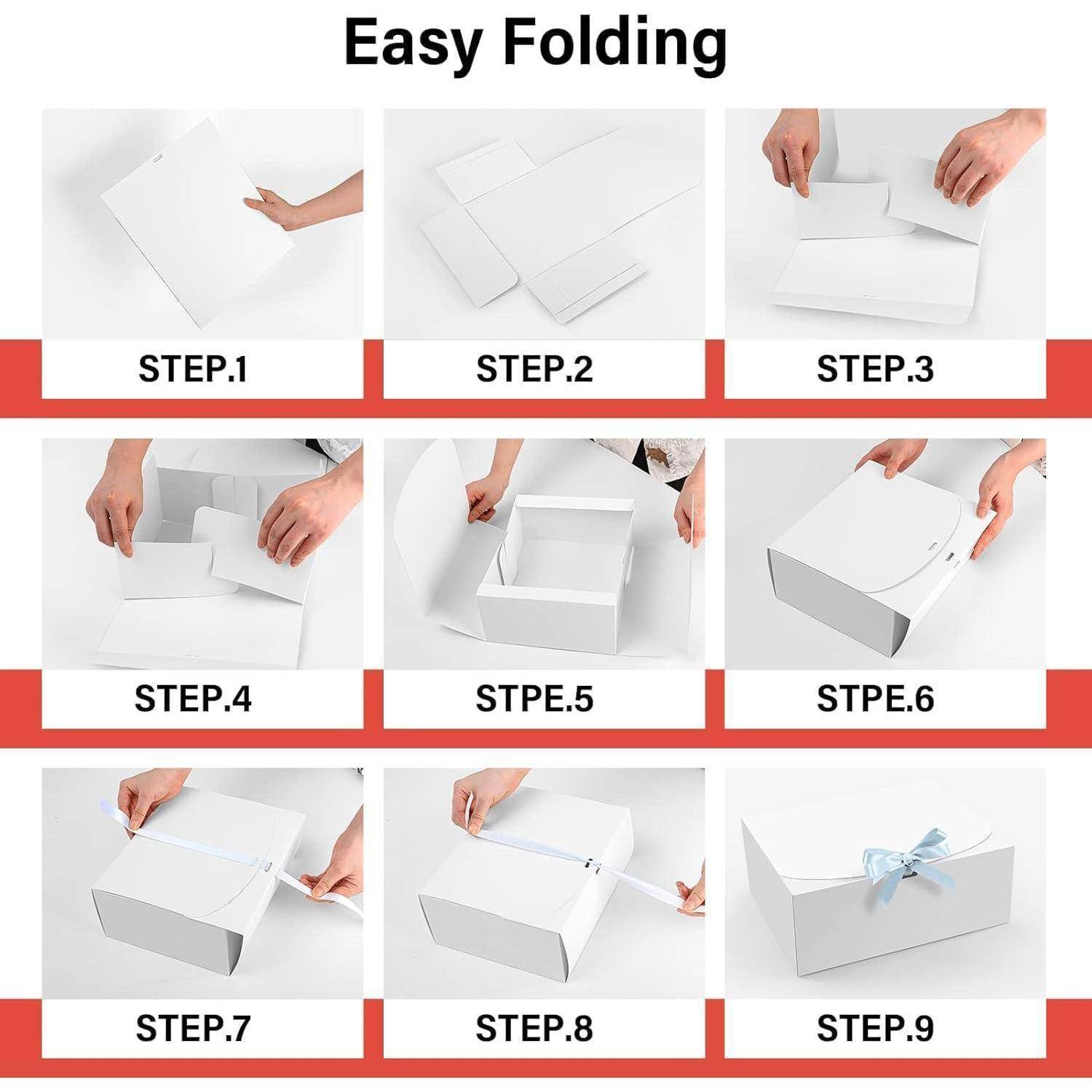 Easy Folding

STEP.1

STEP.2

STEP.3

STEP.4

STPE.5

STPE.6

STEP.7

STEP.8

STEP.9