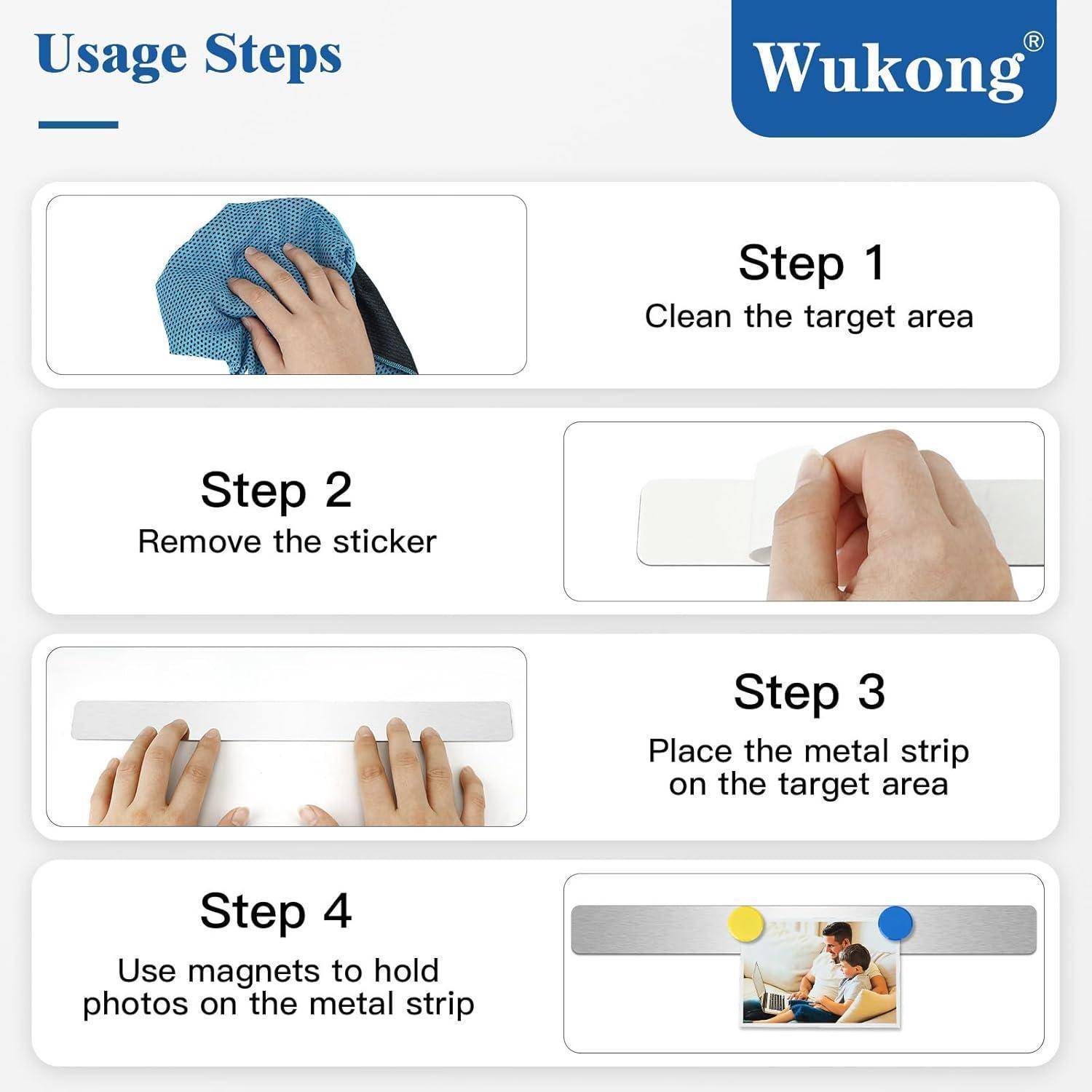 Usage Steps

Wukong®

Step 1
Clean the target area

Step 2
Remove the sticker

Step 3
Place the metal strip on the target area

Step 4
Use magnets to hold photos on the metal strip