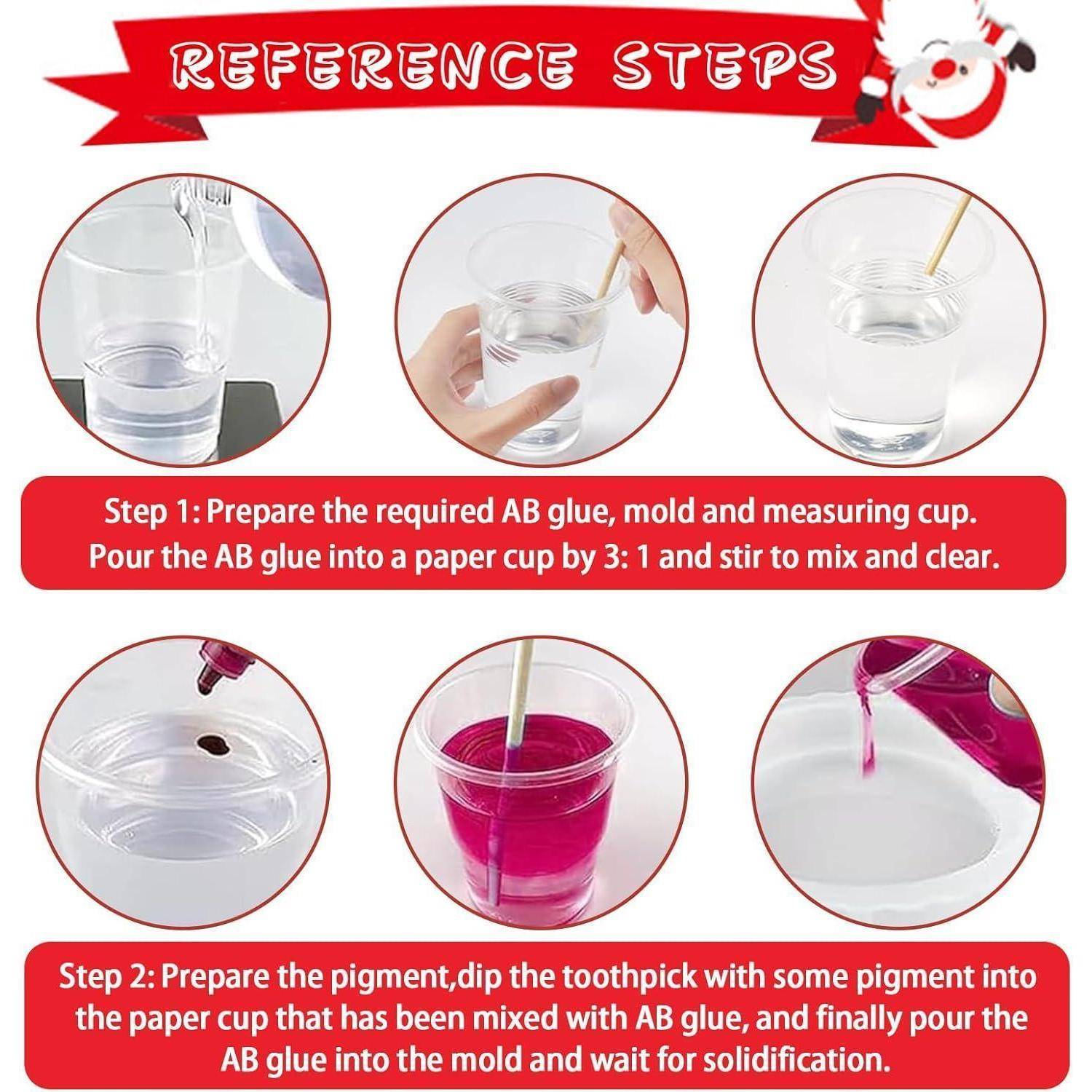 REFERENCE STEPS

Step 1: Prepare the required AB glue, mold and measuring cup. Pour the AB glue into a paper cup by 3: 1 and stir to mix and clear.

Step 2: Prepare the pigment,dip the toothpick with some pigment into the paper cup that has been mixed with AB glue, and finally pour the AB glue into the mold and wait for solidification.