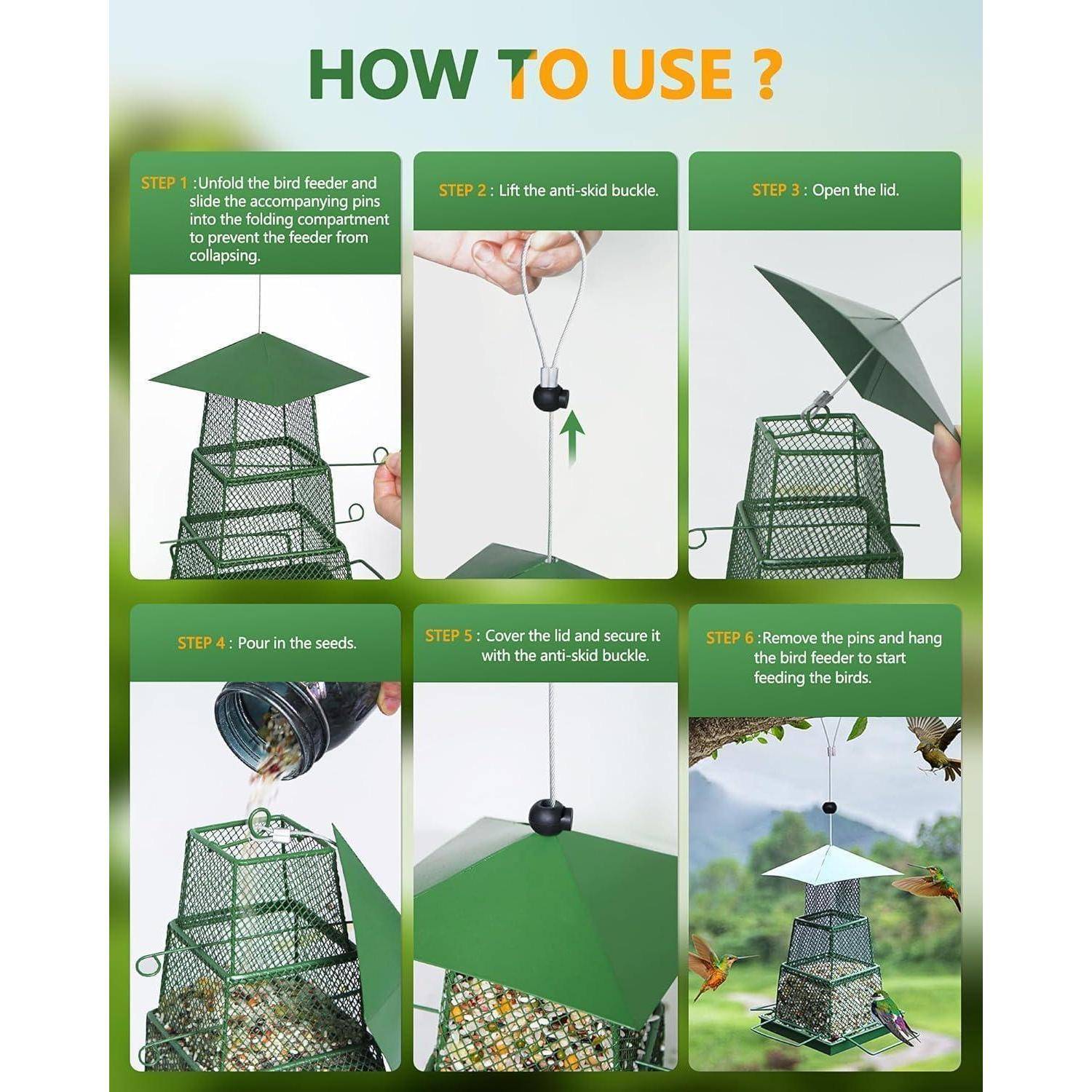 HOW TO USE ?

STEP 1 :Unfold the bird feeder and slide the accompanying pins into the folding compartment to prevent the feeder from collapsing.

STEP 2 : Lift the anti-skid buckle.

STEP 3 : Open the lid.

STEP 4 : Pour in the seeds.

STEP 5 : Cover the lid and secure it with the anti-skid buckle.

STEP 6 :Remove the pins and hang the bird feeder to start feeding the birds.