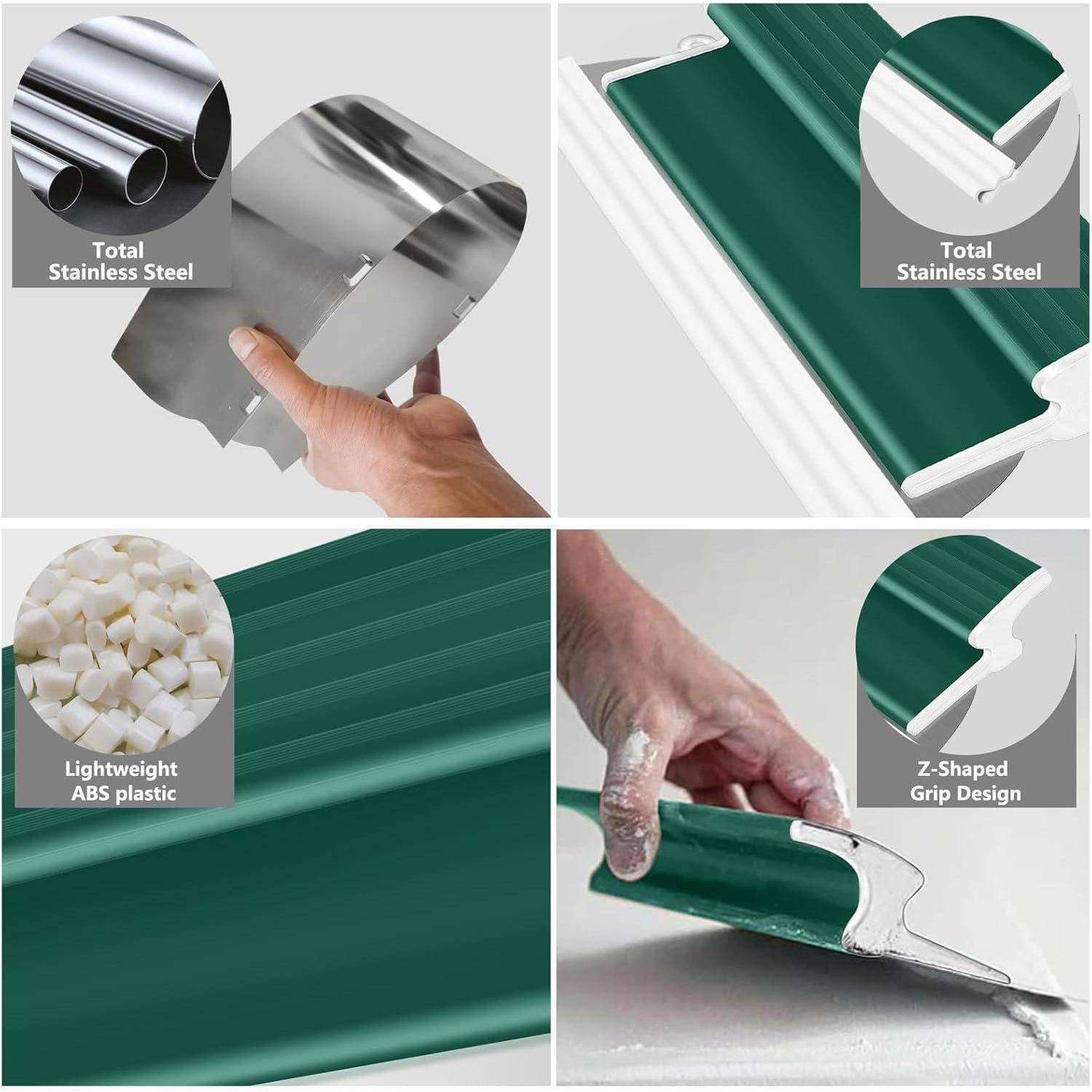 Total Stainless Steel

Total Stainless Steel

Lightweight ABS plastic

Z-Shaped Grip Design