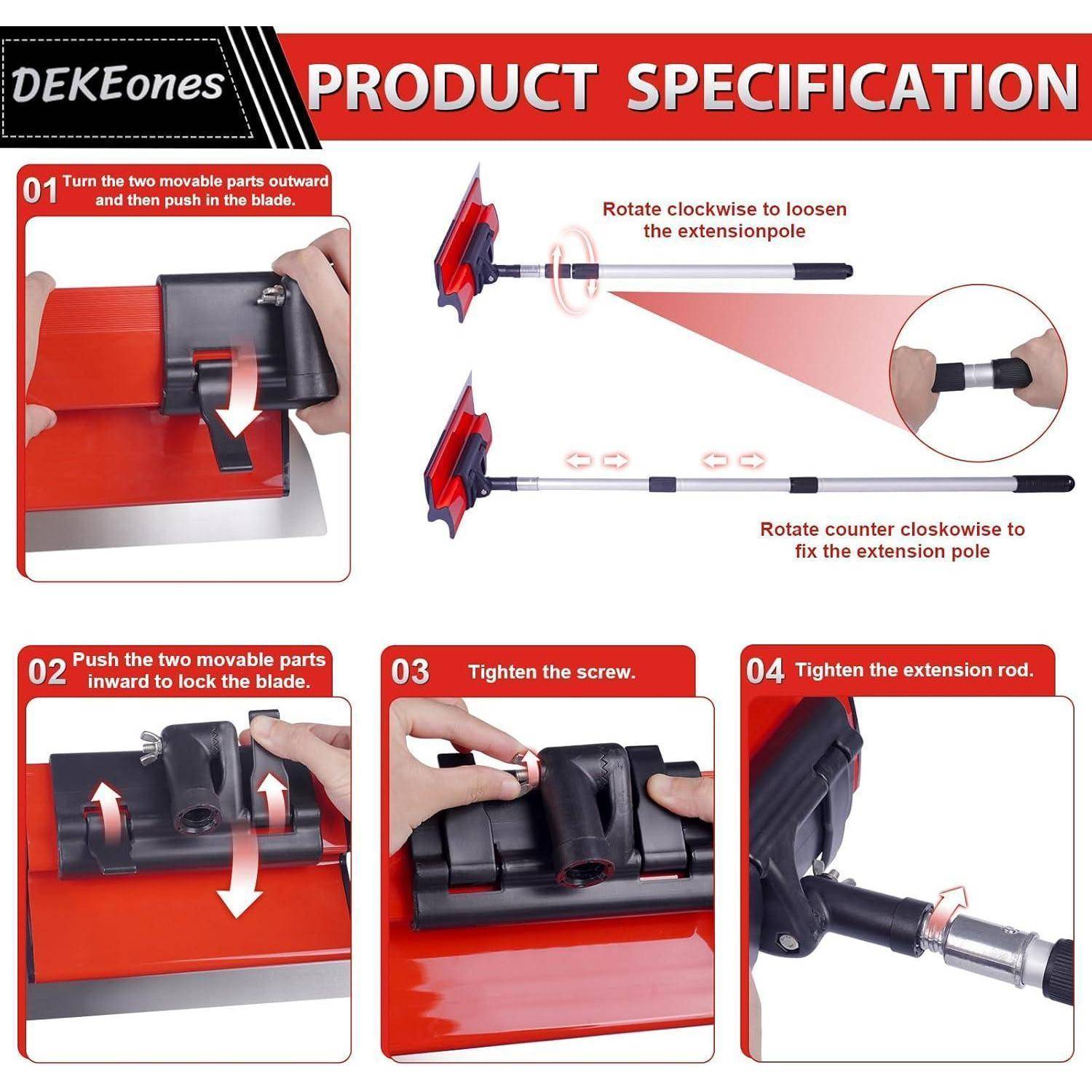 DEKEones

PRODUCT SPECIFICATION

01 Turn the two movable parts outward and then push in the blade.

Rotate clockwise to loosen the extensionpole

Rotate counter closkowise to fix the extension pole

02 Push the two movable parts inward to lock the blade.

03 Tighten the screw.

04 Tighten the extension rod.