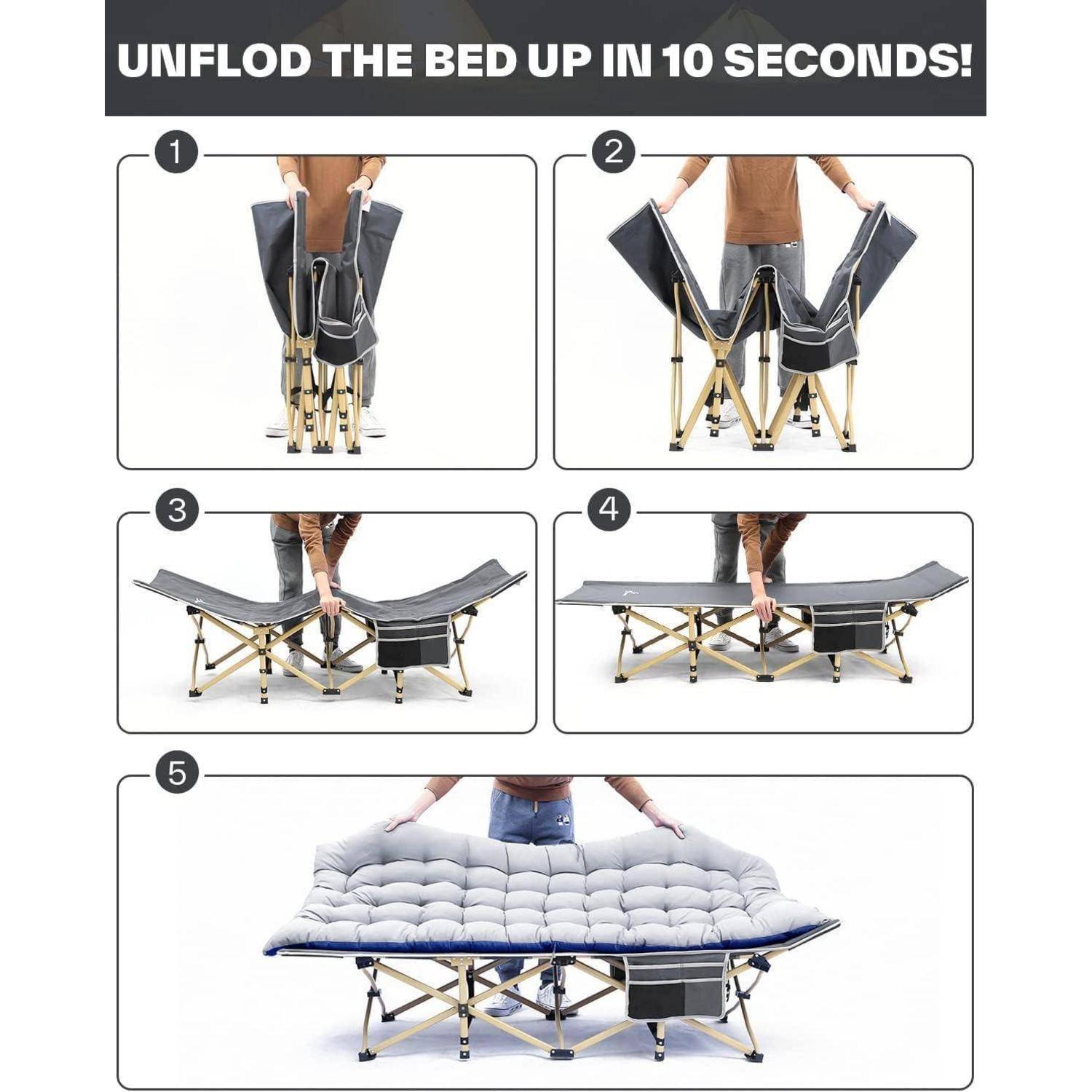 UNFLOD THE BED UP IN 10 SECONDS!

1

2

3

4

5