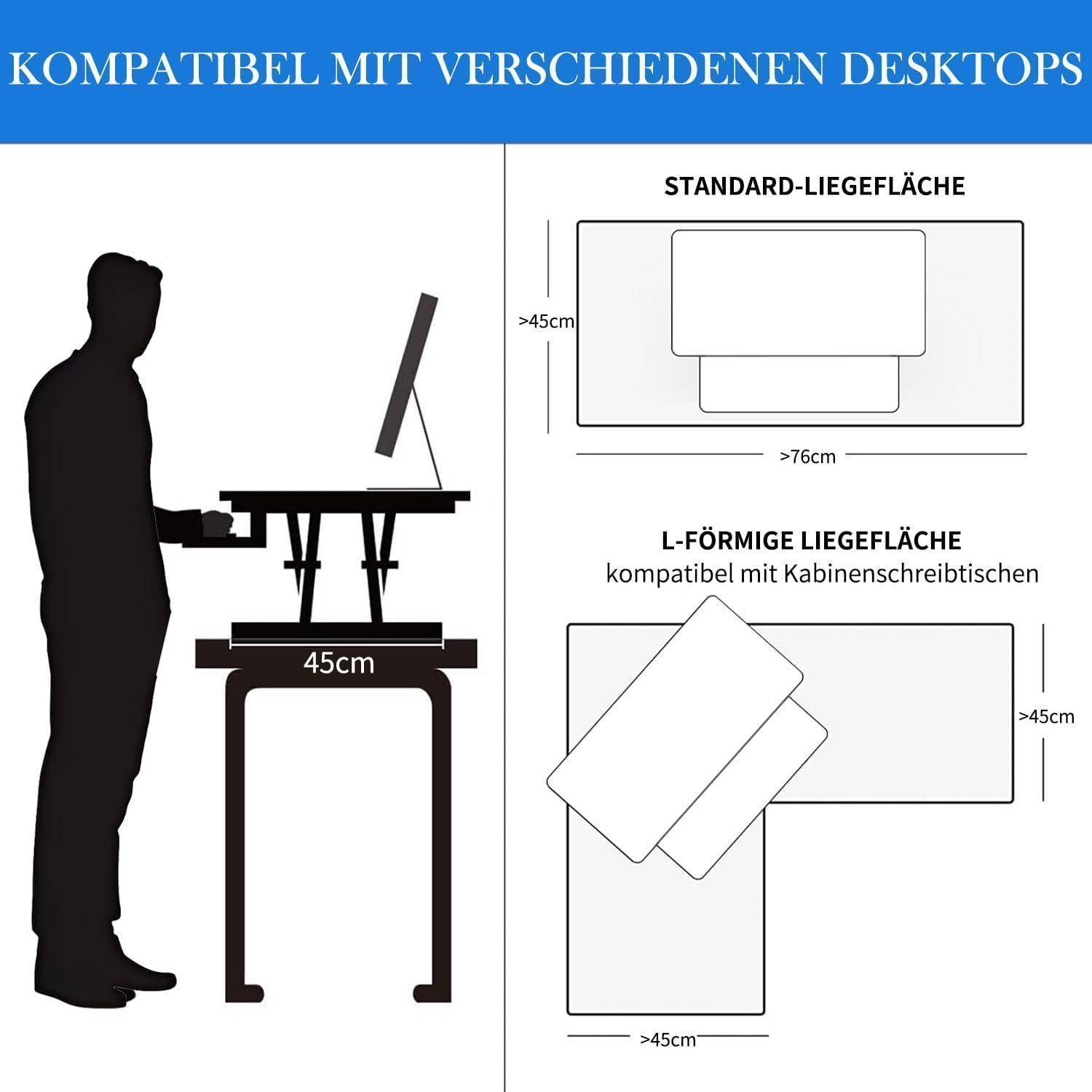 KOMPATIBEL MIT VERSCHIEDENEN DESKTOPS

45cm

STANDARD-LIEGEFLÄCHE

>45cm

>76cm

L-FÖRMIGE LIEGEFLÄCHE
kompatibel mit Kabinenschreibtischen

>45cm

>45cm