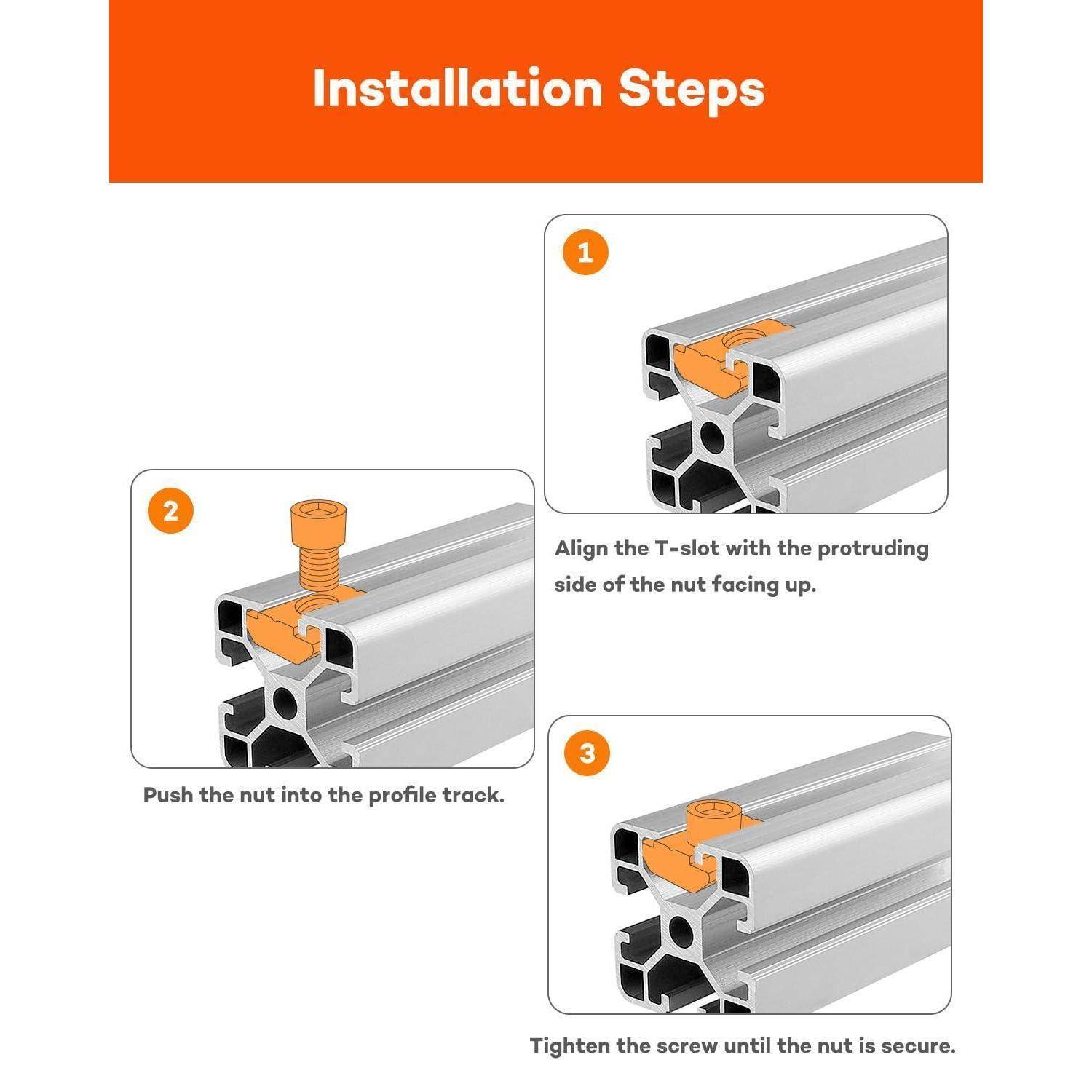 Installation Steps

1

Align the T-slot with the protruding side of the nut facing up.

2

Push the nut into the profile track.

3

Tighten the screw until the nut is secure.