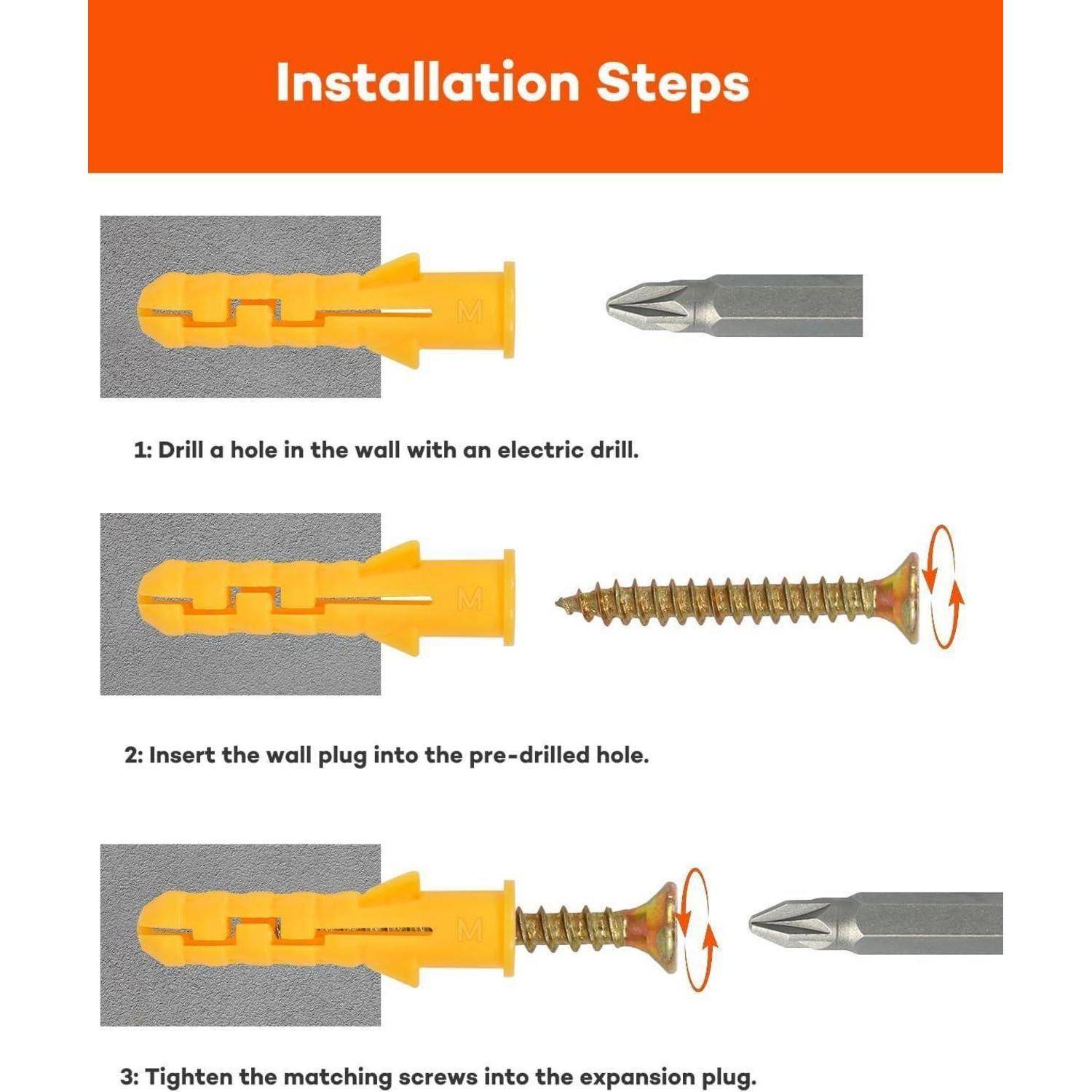 Installation Steps

M

1: Drill a hole in the wall with an electric drill.

M

2: Insert the wall plug into the pre-drilled hole.

M

3: Tighten the matching screws into the expansion plug.