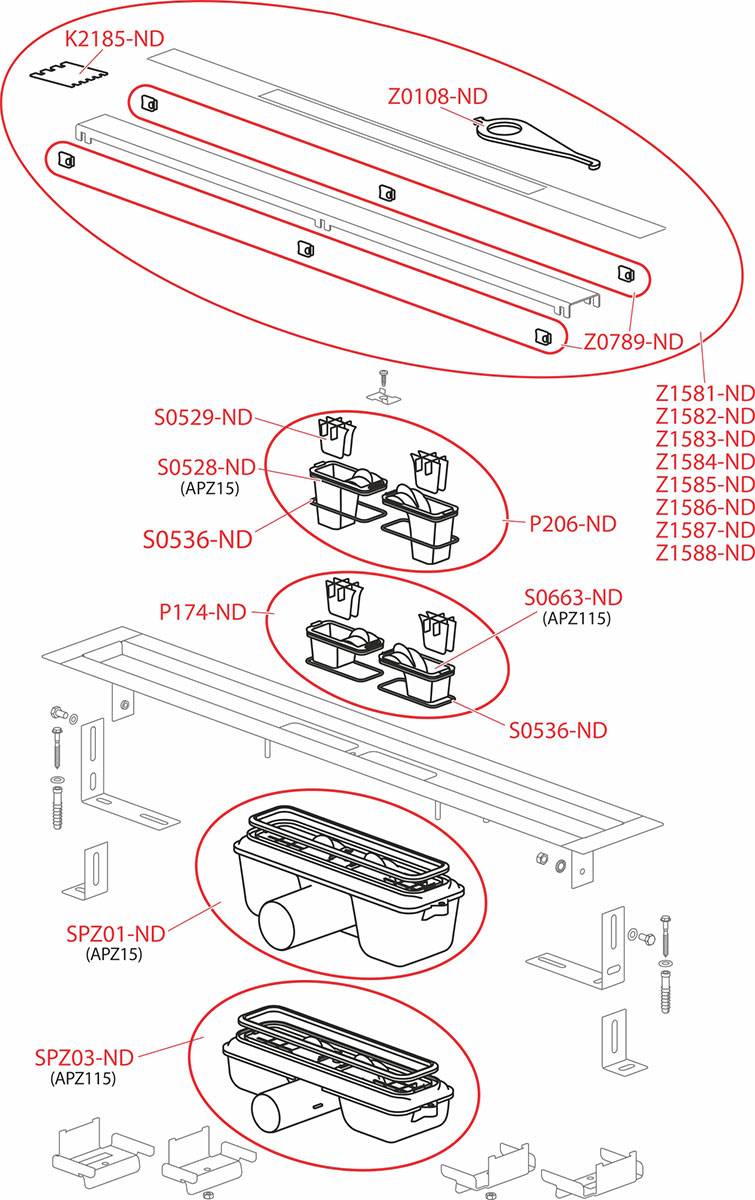 K2185-ND

Z0108-ND

Z0789-ND

Z1581-ND
Z1582-ND
Z1583-ND
Z1584-ND
Z1585-ND
Z1586-ND
Z1587-ND
Z1588-ND

S0529-ND

S0528-ND
(APZ15)

S0536-ND

P206-ND

P174-ND

S0663-ND
(APZ115)

S0536-ND

SPZ01-ND
(APZ15)

SPZ03-ND
(APZ115)