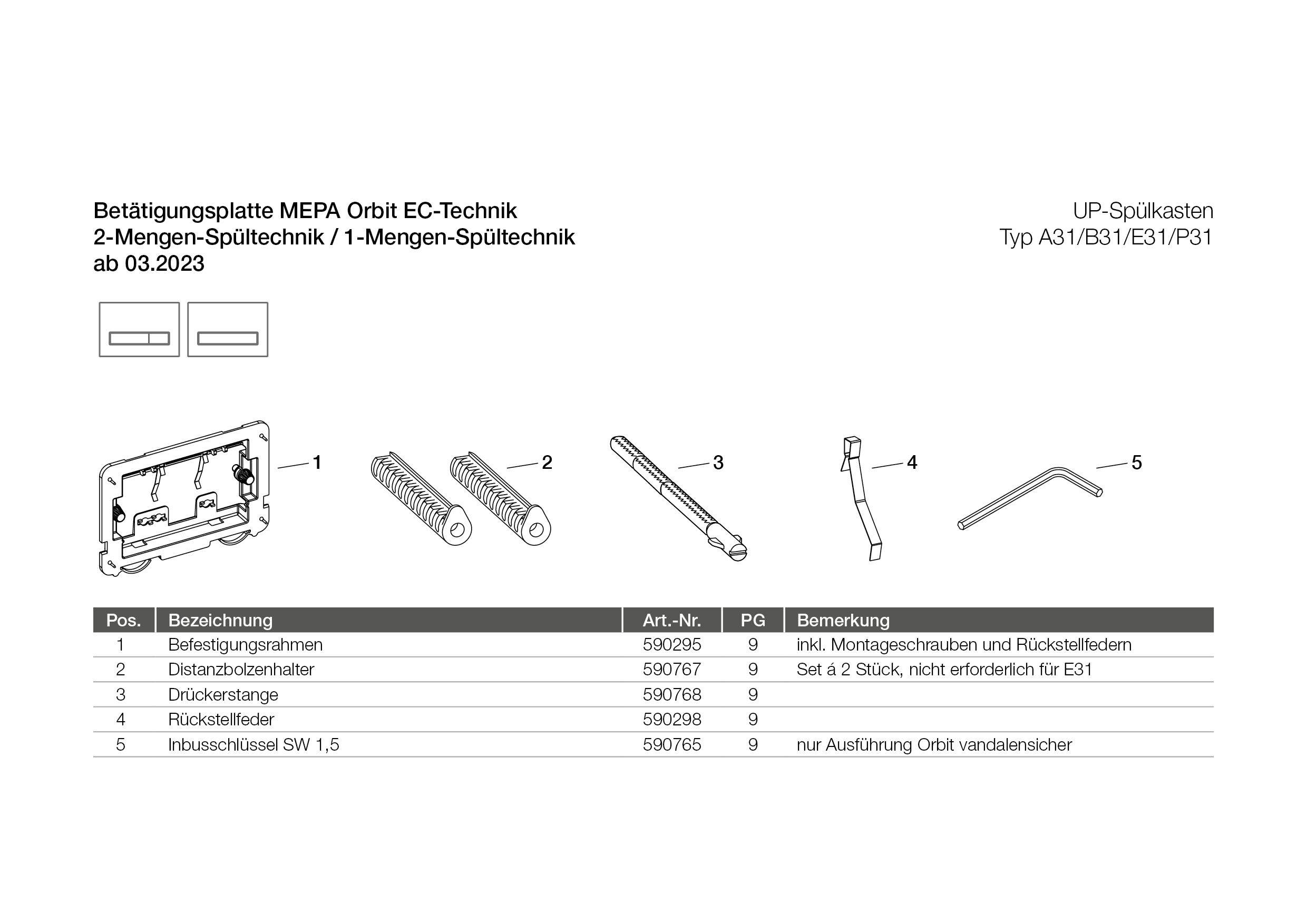 Betätigungsplatte MEPA Orbit EC-Technik
2-Mengen-Spültechnik / 1-Mengen-Spültechnik
ab 03.2023

UP-Spülkasten
Typ A31/B31/E31/P31

1

2

3

4

5

| Pos. | Bezeichnung | Art.-Nr. | PG | Bemerkung |
|---|---|---|---|---|
| 1 | Befestigungsrahmen | 590295 | 9 | inkl. Montageschrauben und Rückstellfedern |
| 2 | Distanzbolzenhalter | 590767 | 9 | Set á 2 Stück, nicht erforderlich für E31 |
| 3 | Drückerstange | 590768 | 9 | |
| 4 | Rückstellfeder | 590298 | 9 | |
| 5 | Inbusschlüssel SW 1,5 | 590765 | 9 | nur Ausführung Orbit vandalensicher |