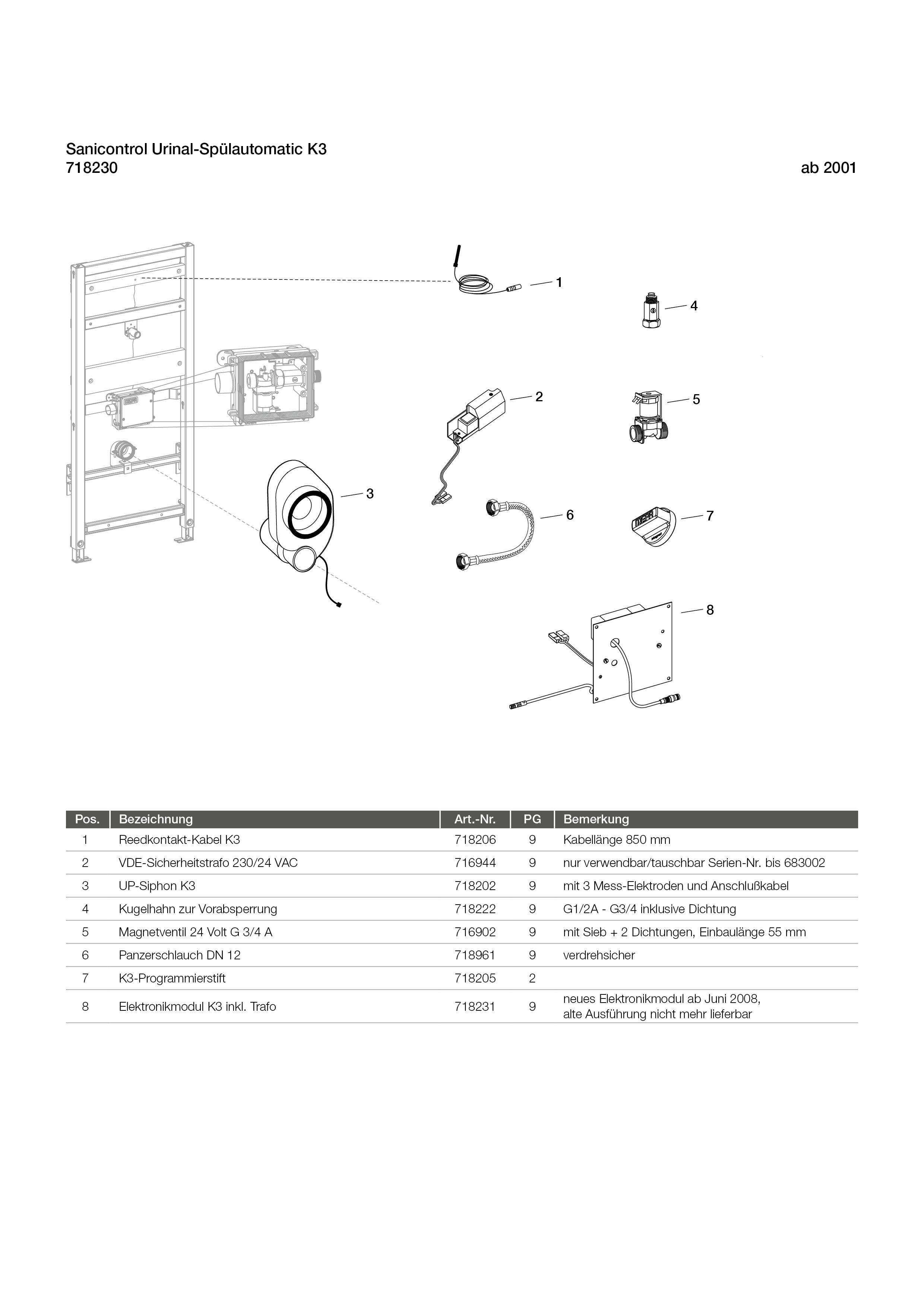 Sanicontrol Urinal-Spülautomatic K3
718230

ab 2001

1
4
2
5
3
6
7
8

| Pos. | Bezeichnung | Art.-Nr. | PG | Bemerkung |
|---|---|---|---|---|
| 1 | Reedkontakt-Kabel K3 | 718206 | 9 | Kabellänge 850 mm |
| 2 | VDE-Sicherheitstrafo 230/24 VAC | 716944 | 9 | nur verwendbar/tauschbar Serien-Nr. bis 683002 |
| 3 | UP-Siphon K3 | 718202 | 9 | mit 3 Mess-Elektroden und Anschlußkabel |
| 4 | Kugelhahn zur Vorabsperrung | 718222 | 9 | G1/2A - G3/4 inklusive Dichtung |
| 5 | Magnetventil 24 Volt G 3/4 A | 716902 | 9 | mit Sieb + 2 Dichtungen, Einbaulänge 55 mm |
| 6 | Panzerschlauch DN 12 | 718961 | 9 | verdrehsicher |
| 7 | K3-Programmierstift | 718205 | 2 | |
| 8 | Elektronikmodul K3 inkl. Trafo | 718231 | 9 | neues Elektronikmodul ab Juni 2008, alte Ausführung nicht mehr lieferbar |