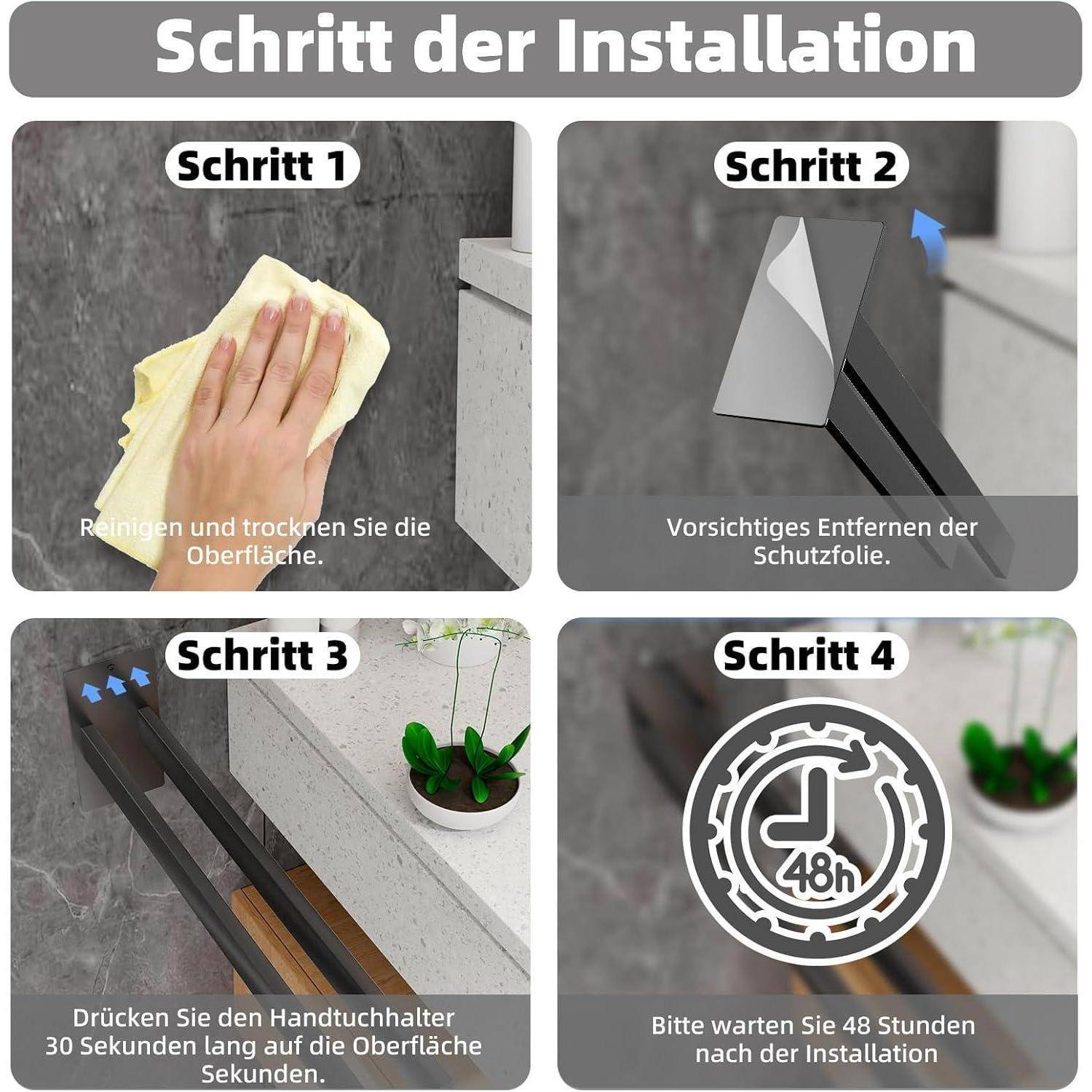 Schritt der Installation

Schritt 1

Reinigen und trocknen Sie die Oberfläche.

Schritt 2

Vorsichtiges Entfernen der Schutzfolie.

Schritt 3

Drücken Sie den Handtuchhalter 30 Sekunden lang auf die Oberfläche Sekunden.

Schritt 4

48h

Bitte warten Sie 48 Stunden nach der Installation