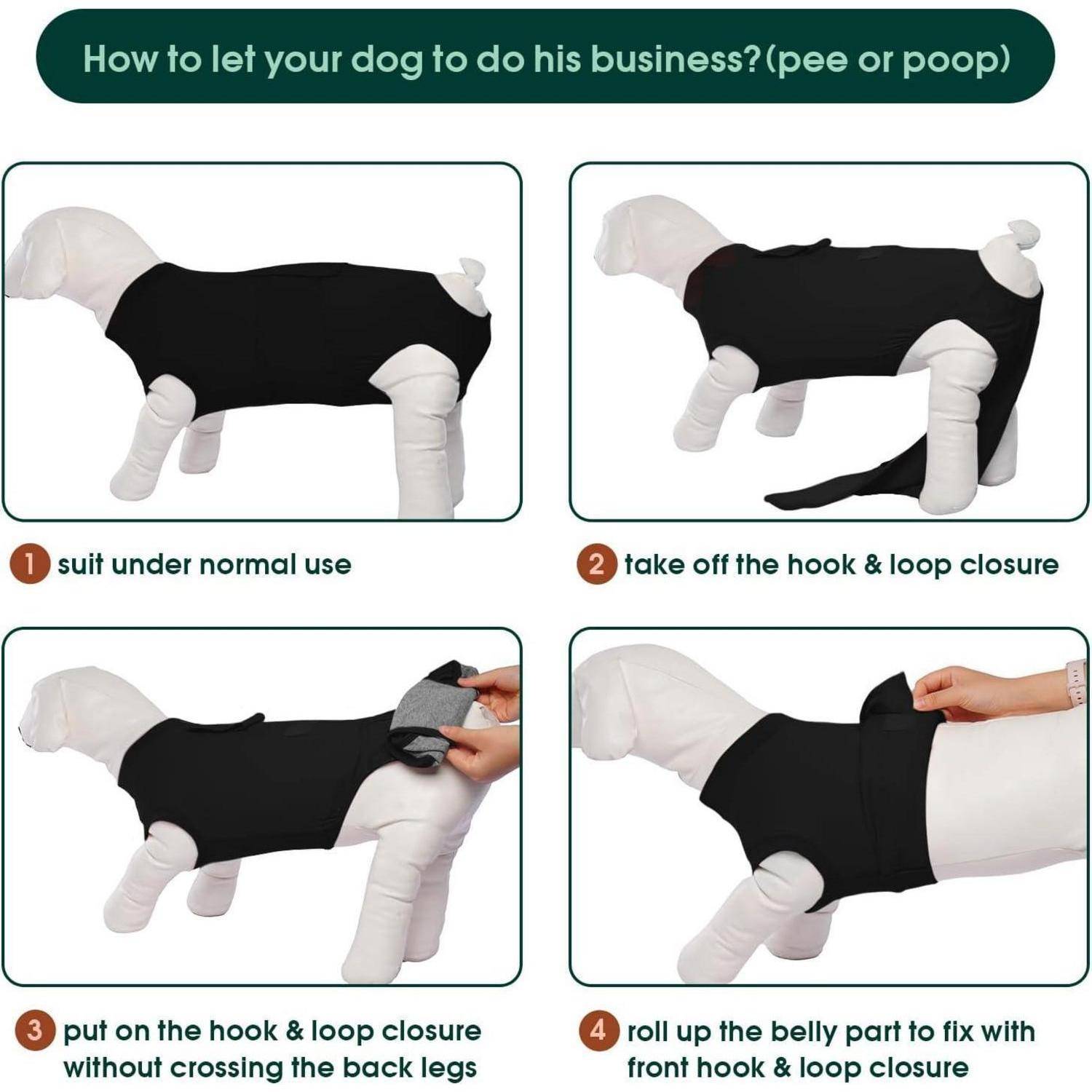 How to let your dog to do his business?(pee or poop)

1 suit under normal use

2 take off the hook & loop closure

3 put on the hook & loop closure without crossing the back legs

4 roll up the belly part to fix with front hook & loop closure