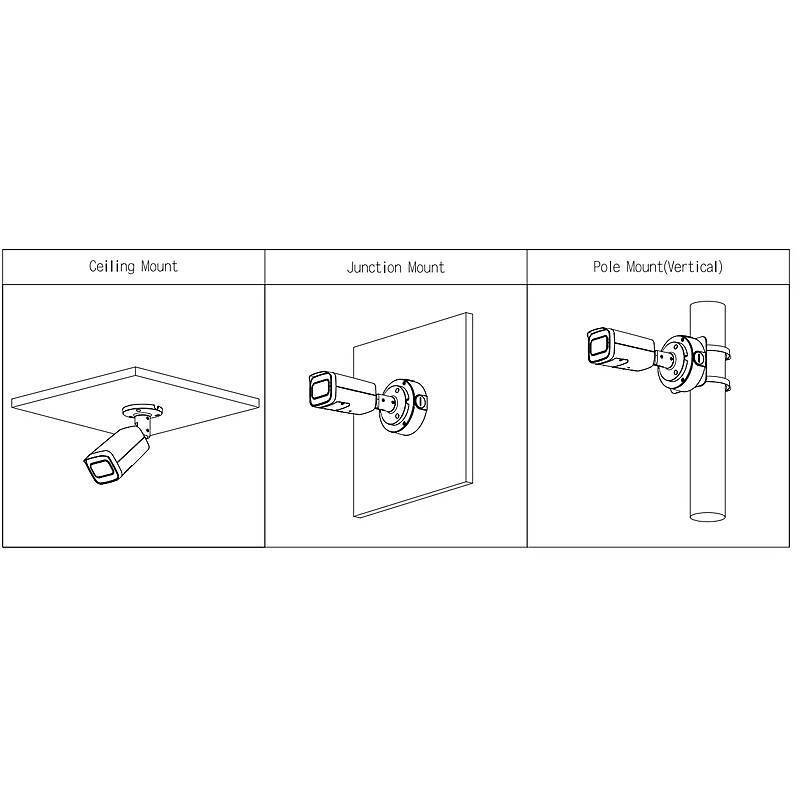 | Ceiling Mount | Junction Mount | Pole Mount(Vertical) |
|---|---|---|
| | | |