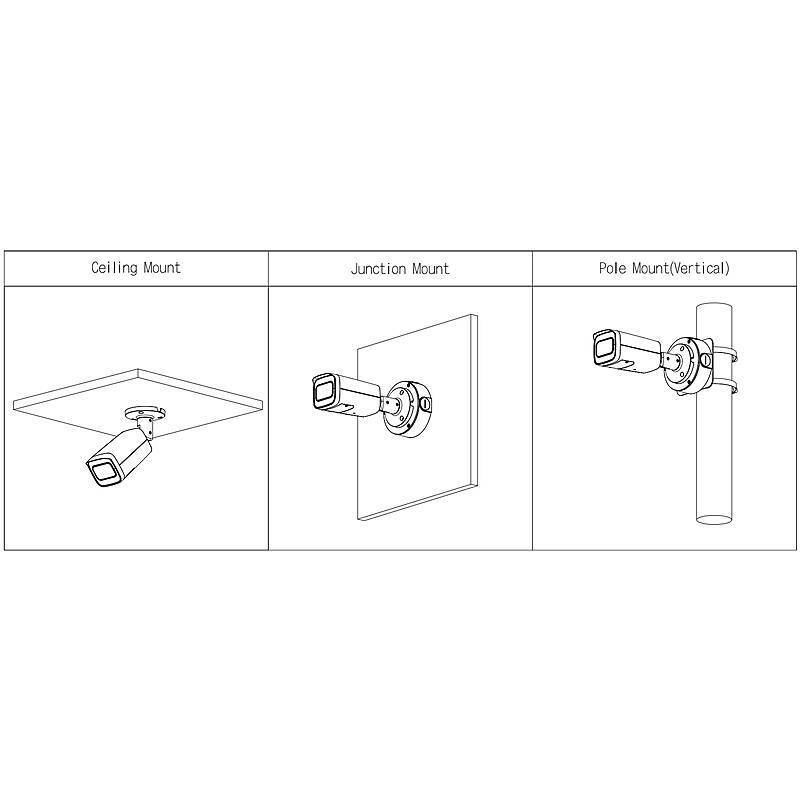 | Ceiling Mount | Junction Mount | Pole Mount(Vertical) |
|---|---|---|
| | | |