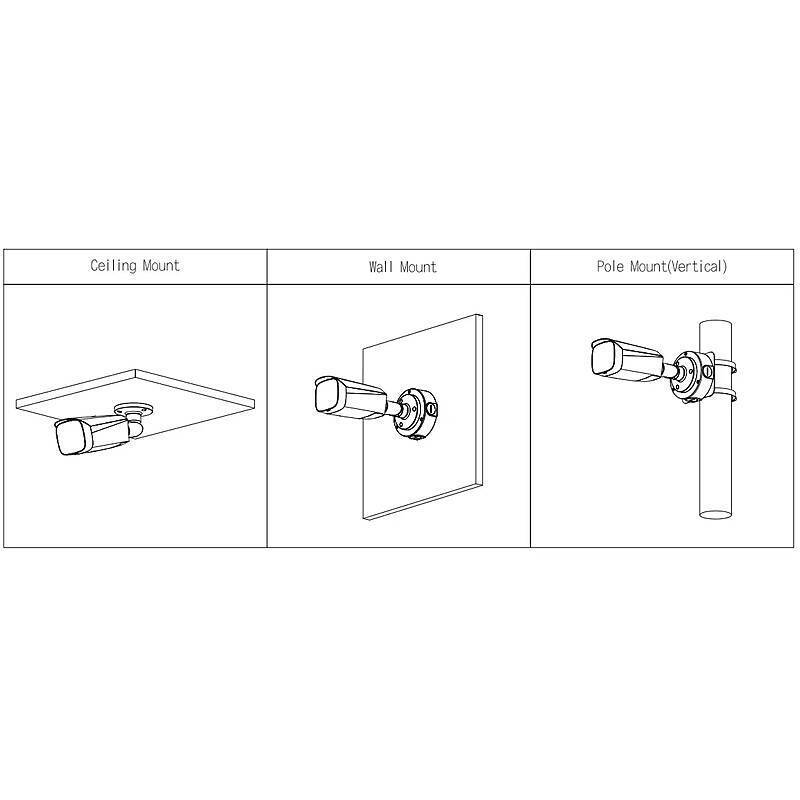 | Ceiling Mount | Wall Mount | Pole Mount(Vertical) |
|---|---|---|
| | | |