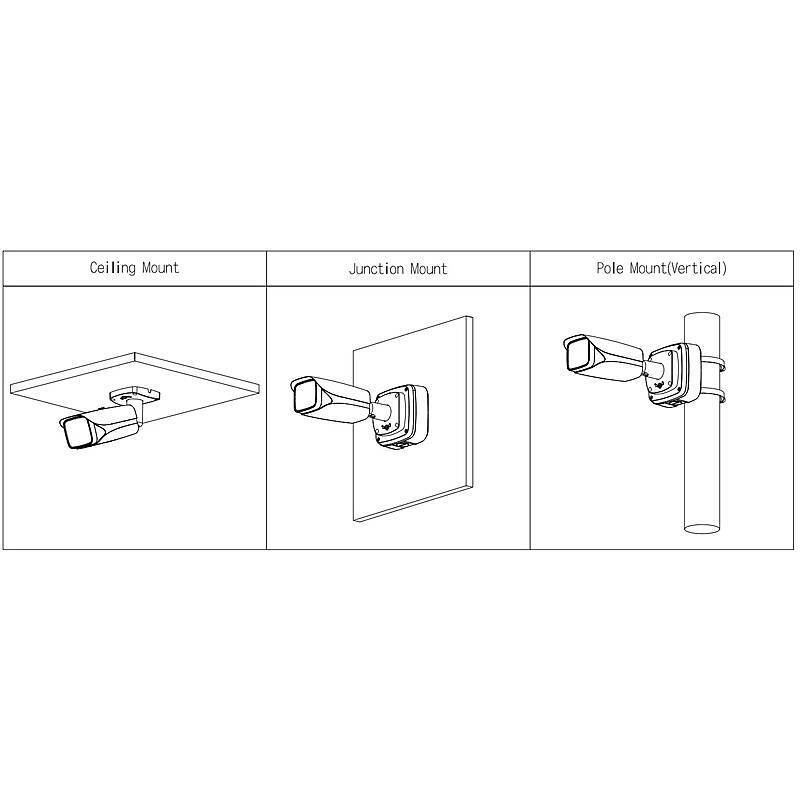 | Ceiling Mount | Junction Mount | Pole Mount(Vertical) |
|---|---|---|
| | | |