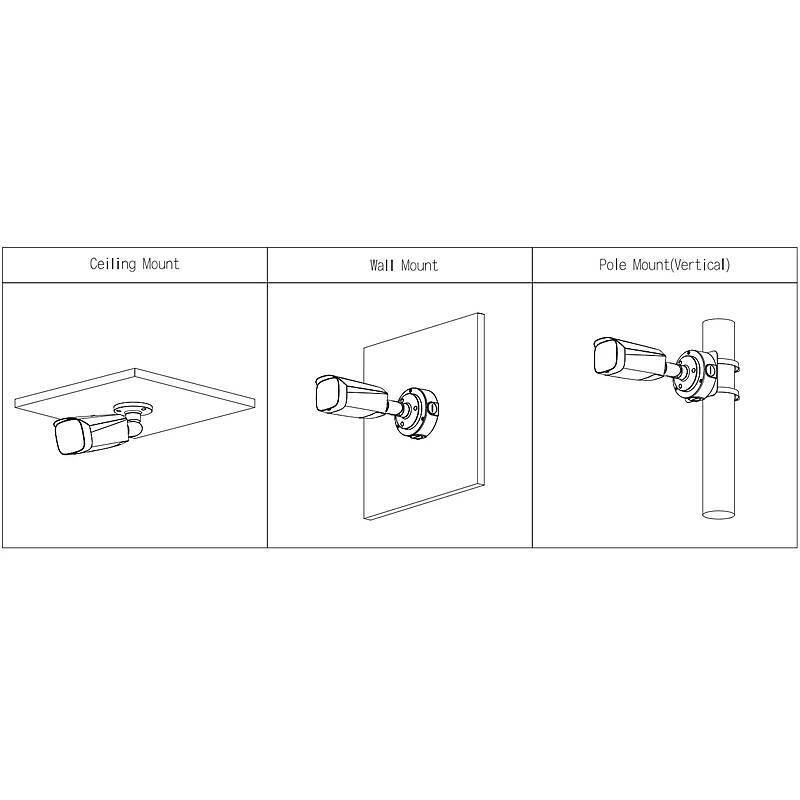 | Ceiling Mount | Wall Mount | Pole Mount(Vertical) |
|---|---|---|
| | | |