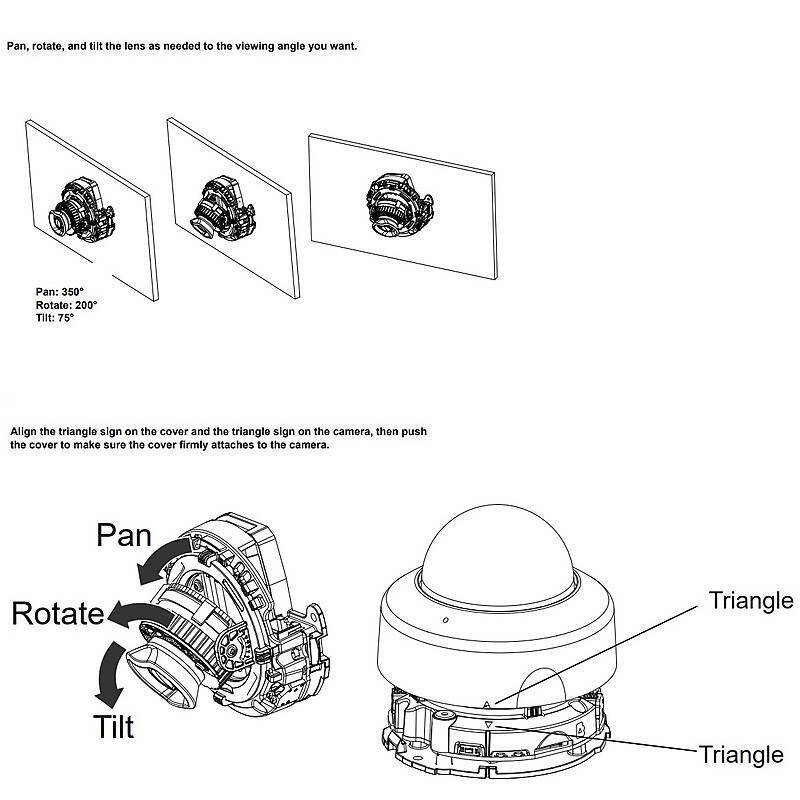 Pan, rotate, and tilt the lens as needed to the viewing angle you want.

Pan: 350°
Rotate: 200°
Tilt: 75°

Align the triangle sign on the cover and the triangle sign on the camera, then push the cover to make sure the cover firmly attaches to the camera.

Pan
Rotate
Tilt

Triangle
Triangle