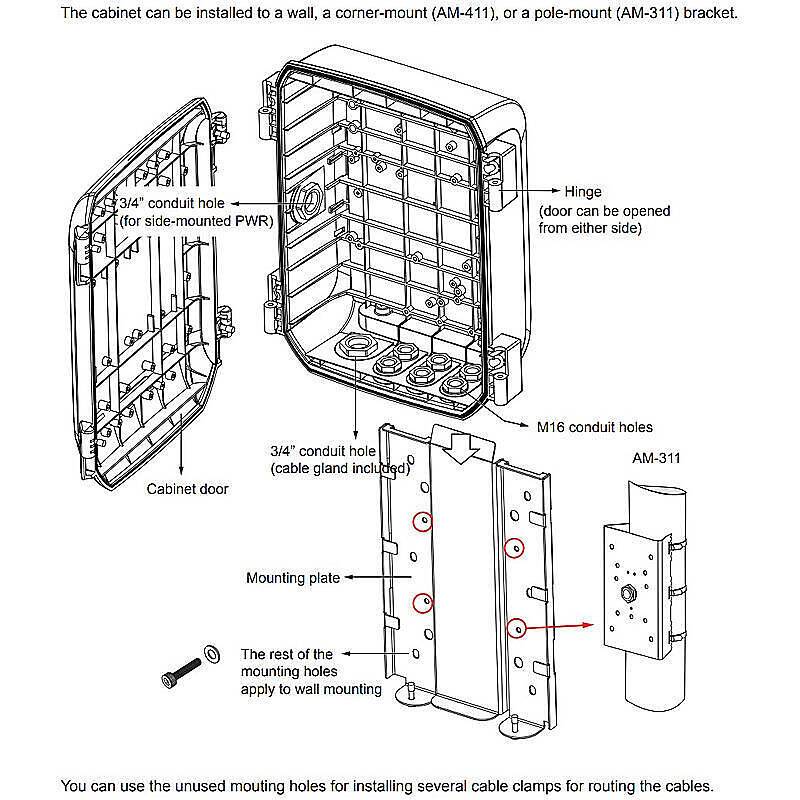 The cabinet can be installed to a wall, a corner-mount (AM-411), or a pole-mount (AM-311) bracket.

3/4" conduit hole (for side-mounted PWR)

Hinge (door can be opened from either side)

M16 conduit holes

3/4" conduit hole (cable gland included)

Cabinet door

AM-311

Mounting plate

The rest of the mounting holes apply to wall mounting

You can use the unused mouting holes for installing several cable clamps for routing the cables.