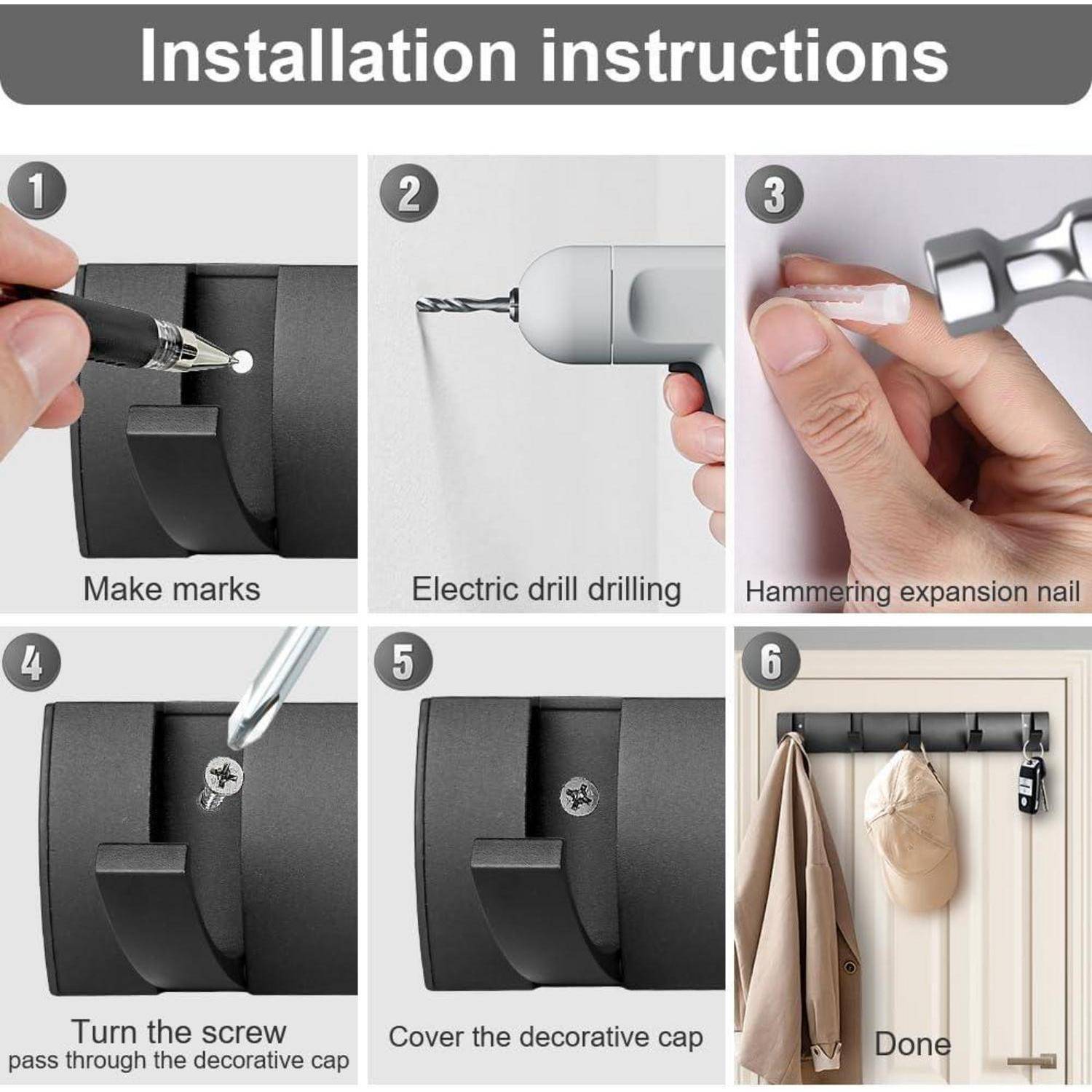 Installation instructions

1
Make marks

2
Electric drill drilling

3
Hammering expansion nail

4
Turn the screw
pass through the decorative cap

5
Cover the decorative cap

6
Done