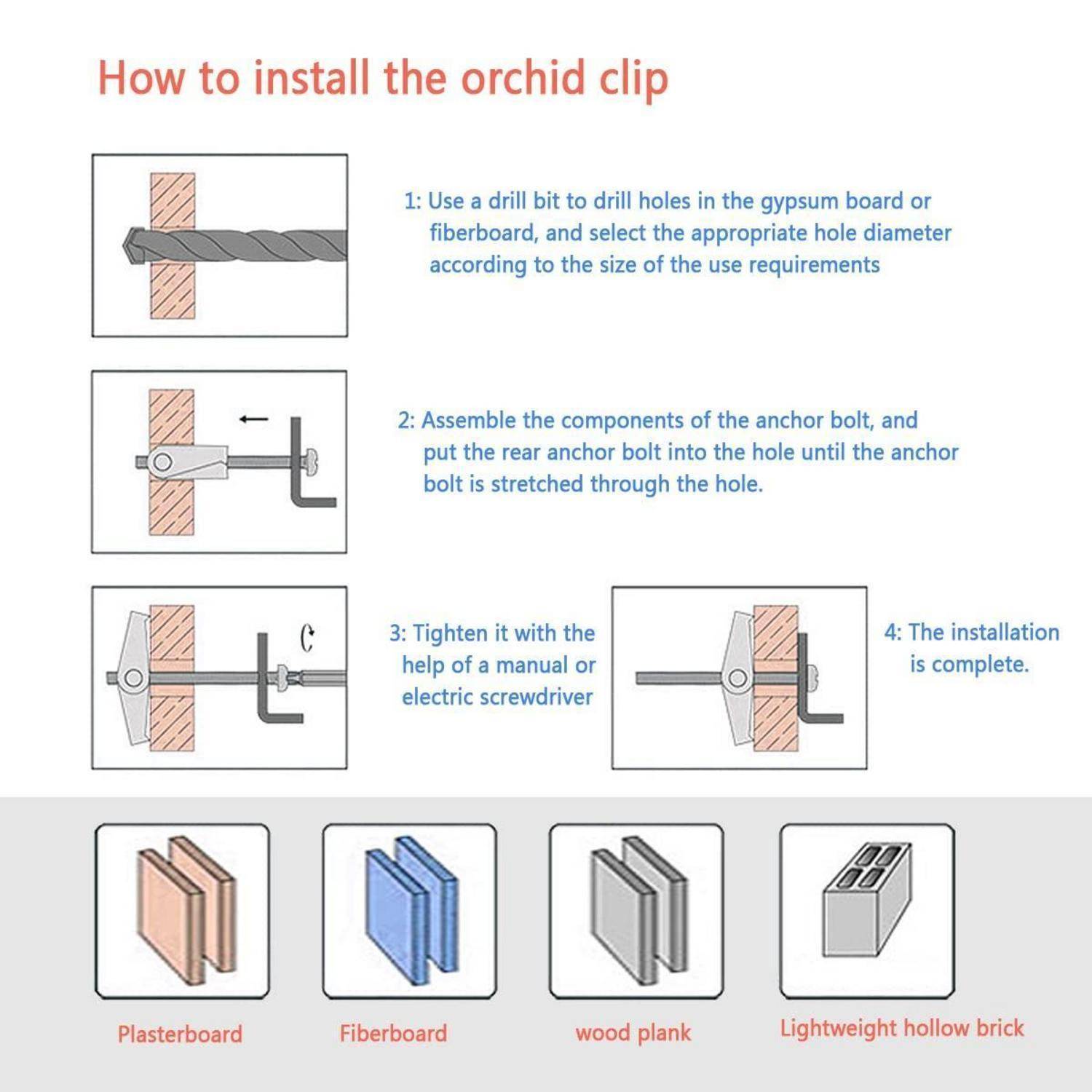 How to install the orchid clip

1: Use a drill bit to drill holes in the gypsum board or fiberboard, and select the appropriate hole diameter according to the size of the use requirements

2: Assemble the components of the anchor bolt, and put the rear anchor bolt into the hole until the anchor bolt is stretched through the hole.

3: Tighten it with the help of a manual or electric screwdriver

4: The installation is complete.

Plasterboard

Fiberboard

wood plank

Lightweight hollow brick