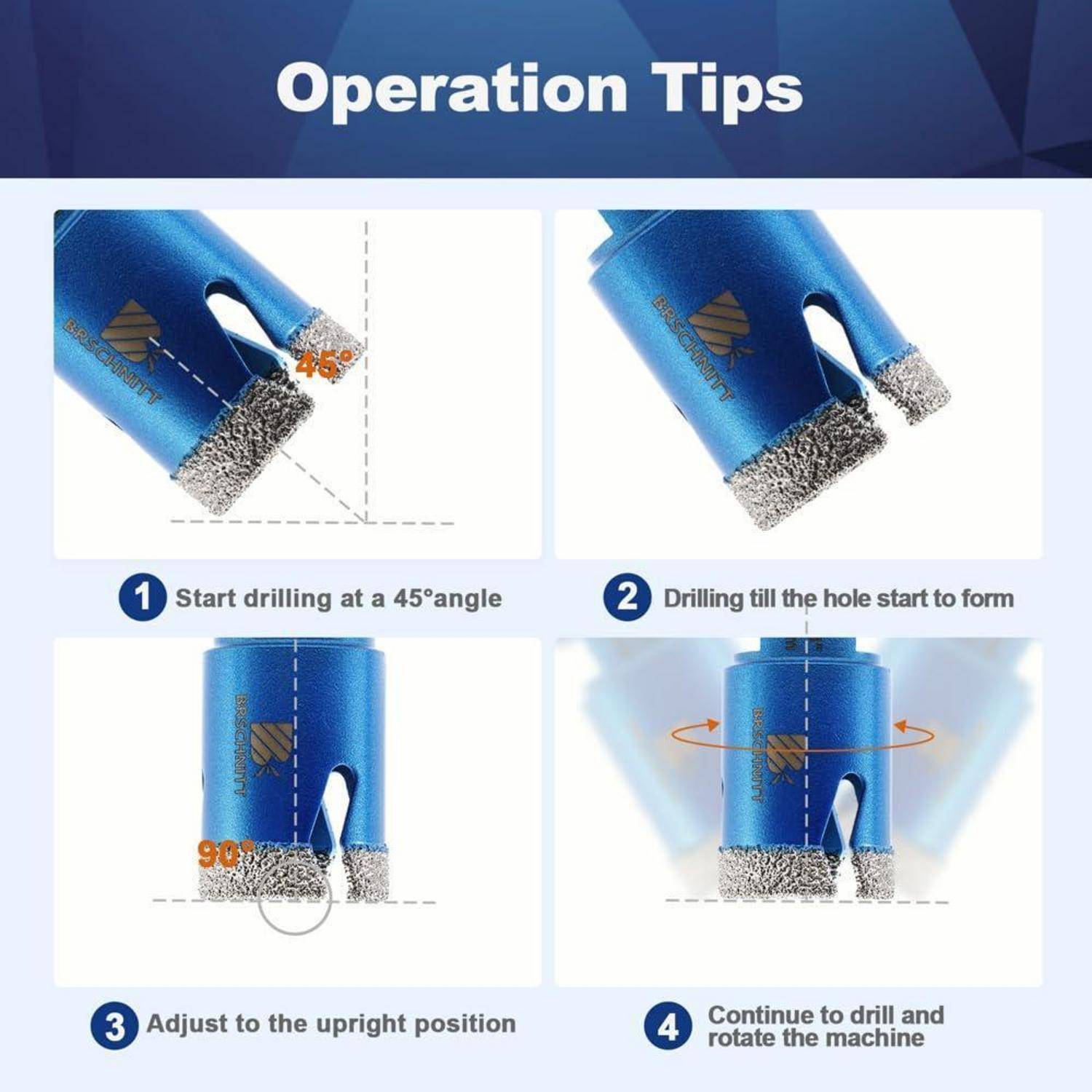 Operation Tips

BRSCHNITT

45°

BRSCHNITT

1 Start drilling at a 45°angle

2 Drilling till the hole start to form

BRSCHNITT

90°

BRSCHNITT

3 Adjust to the upright position

4 Continue to drill and rotate the machine